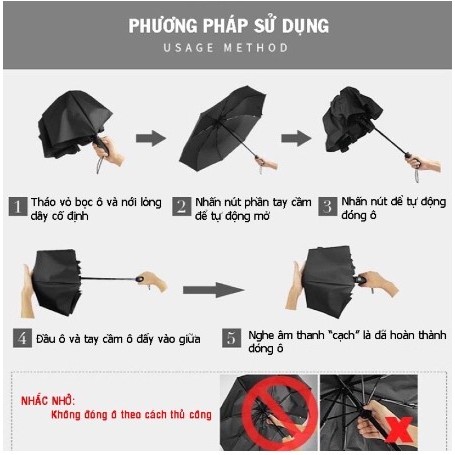 PHƯƠNG PHÁP SỬ DỤNG
USAGE METHOD

1 Tháo vỏ bọc ô và nới lỏng dây cố định

2 Nhấn nút phần tay cầm để tự động mở

3 Nhấn nút để tự động đóng ô

4 Đầu ô và tay cầm ô đẩy vào giữa

5 Nghe âm thanh "cạch" là đã hoàn thành đóng ô

NHẮC NHỞ:
Không đóng ô theo cách thủ công