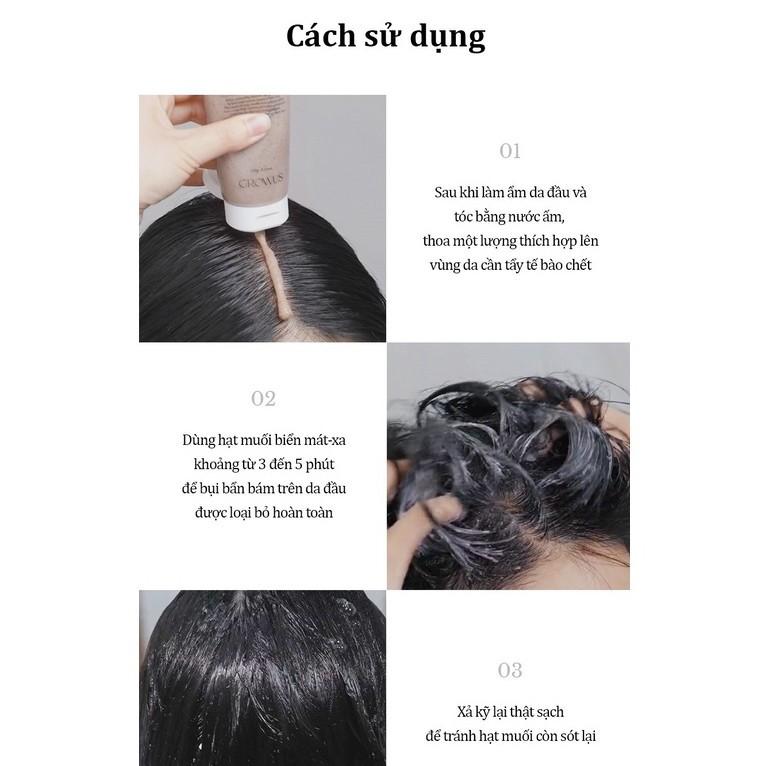 Cách sử dụng

GROWUS

01

Sau khi làm ẩm da đầu và tóc bằng nước ấm, thoa một lượng thích hợp lên vùng da cần tẩy tế bào chết

02

Dùng hạt muối biển mát-xa khoảng từ 3 đến 5 phút để bụi bẩn bám trên da đầu được loại bỏ hoàn toàn

03

Xả kỹ lại thật sạch để tránh hạt muối còn sót lại