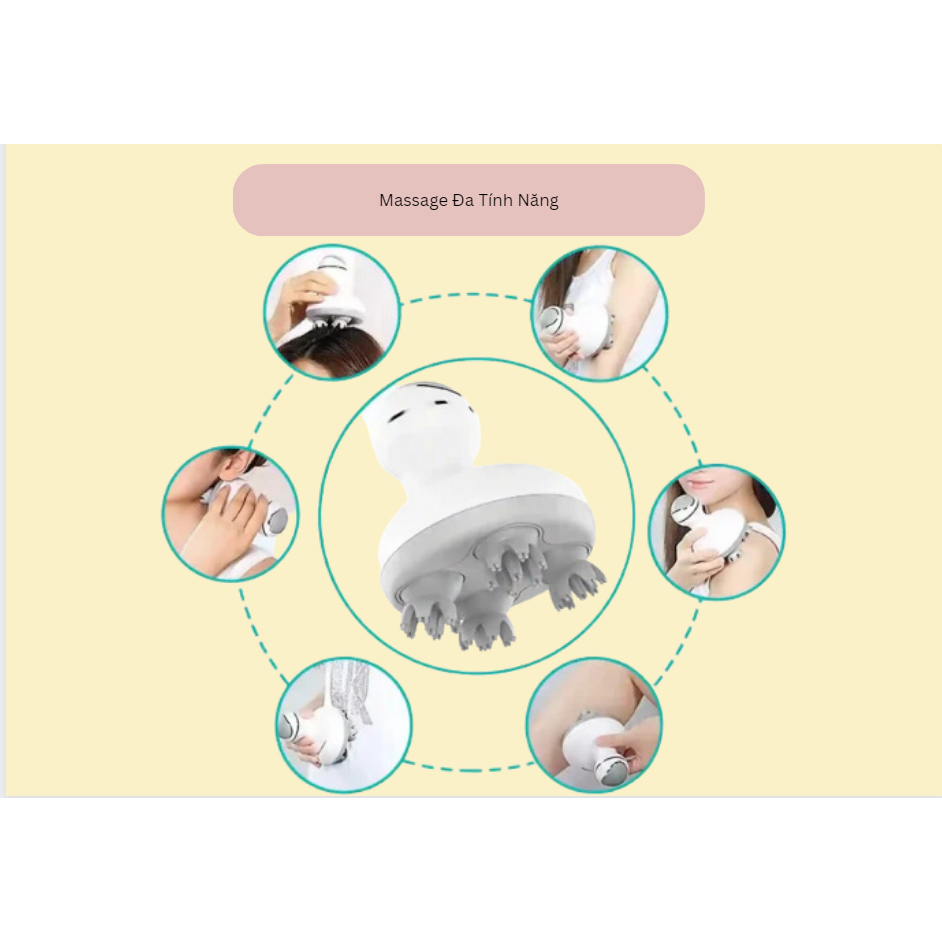 Massage Đa Tính Năng