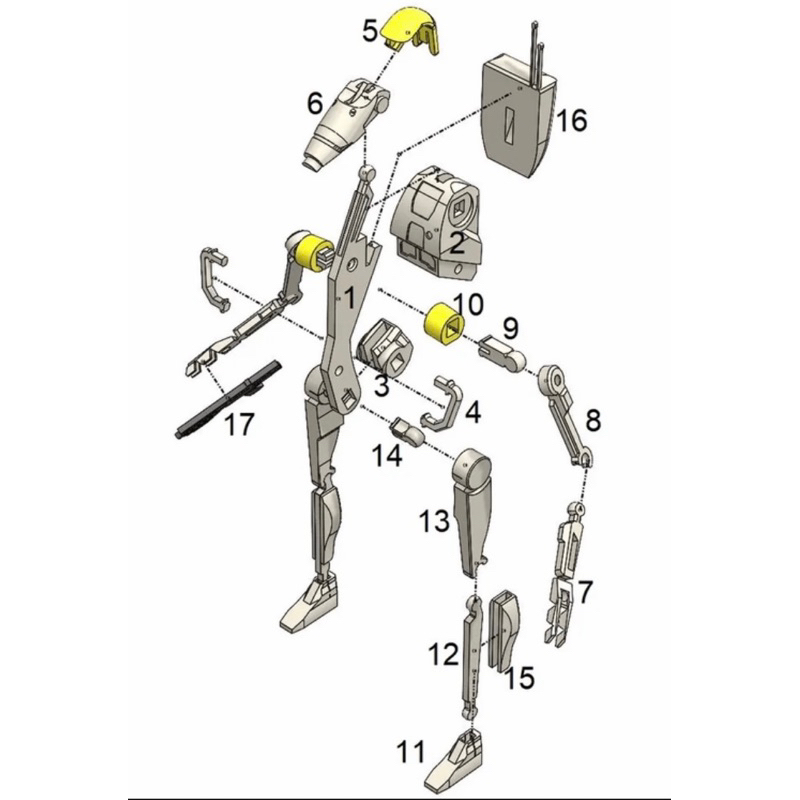 5
6
16
2
1
10
9
3
4
8
17
14
13
7
12
15
11