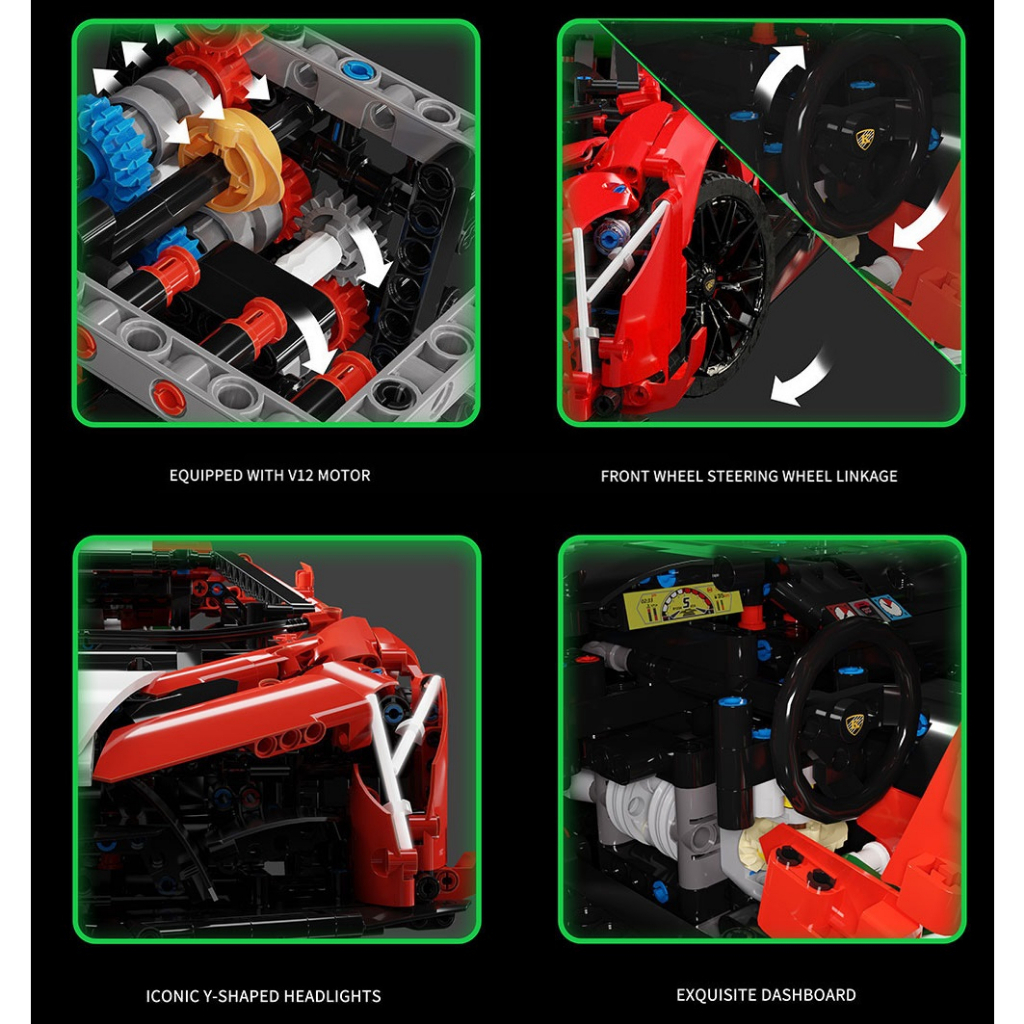 EQUIPPED WITH V12 MOTOR

FRONT WHEEL STEERING WHEEL LINKAGE

ICONIC Y-SHAPED HEADLIGHTS

EXQUISITE DASHBOARD