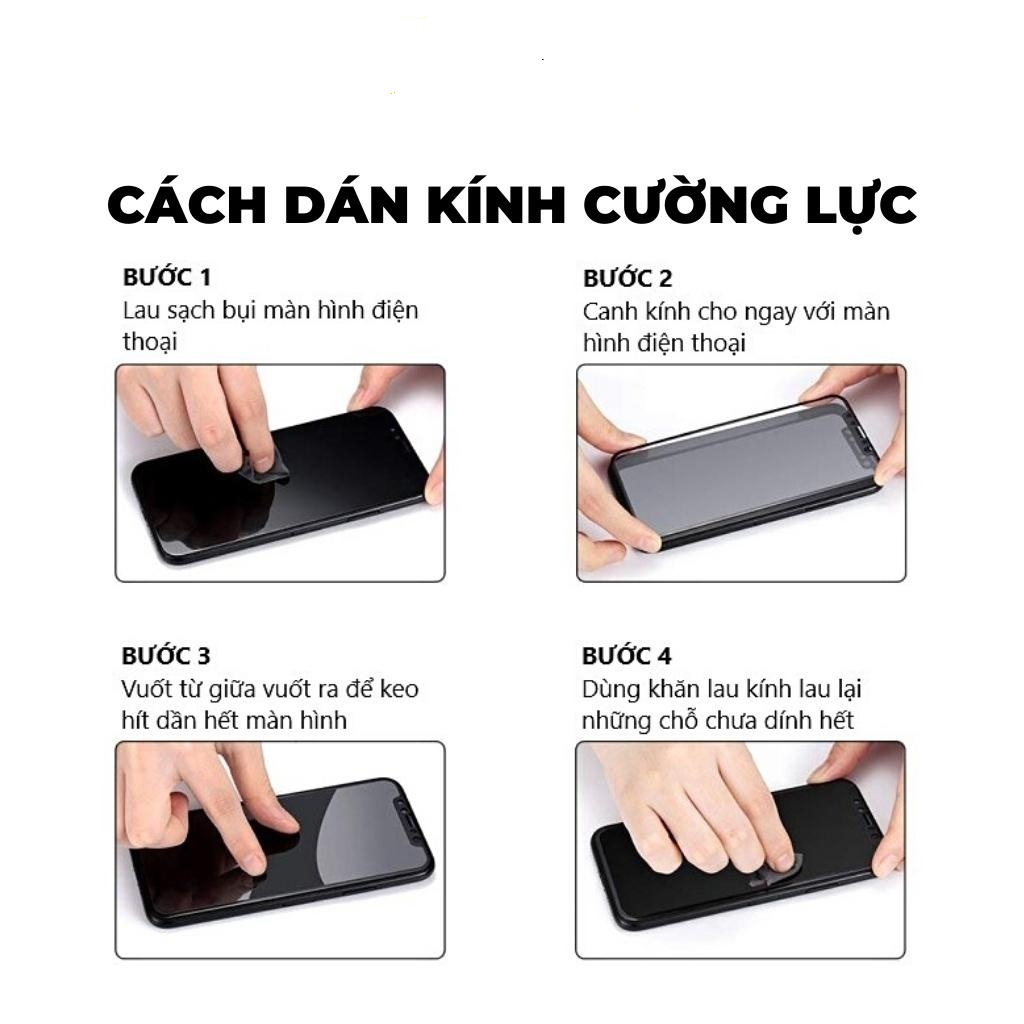 CÁCH DÁN KÍNH CƯỜNG LỰC

BƯỚC 1
Lau sạch bụi màn hình điện thoại

BƯỚC 2
Canh kính cho ngay với màn hình điện thoại

BƯỚC 3
Vuốt từ giữa vuốt ra để keo hít dần hết màn hình

BƯỚC 4
Dùng khăn lau kính lau lại những chỗ chưa dính hết