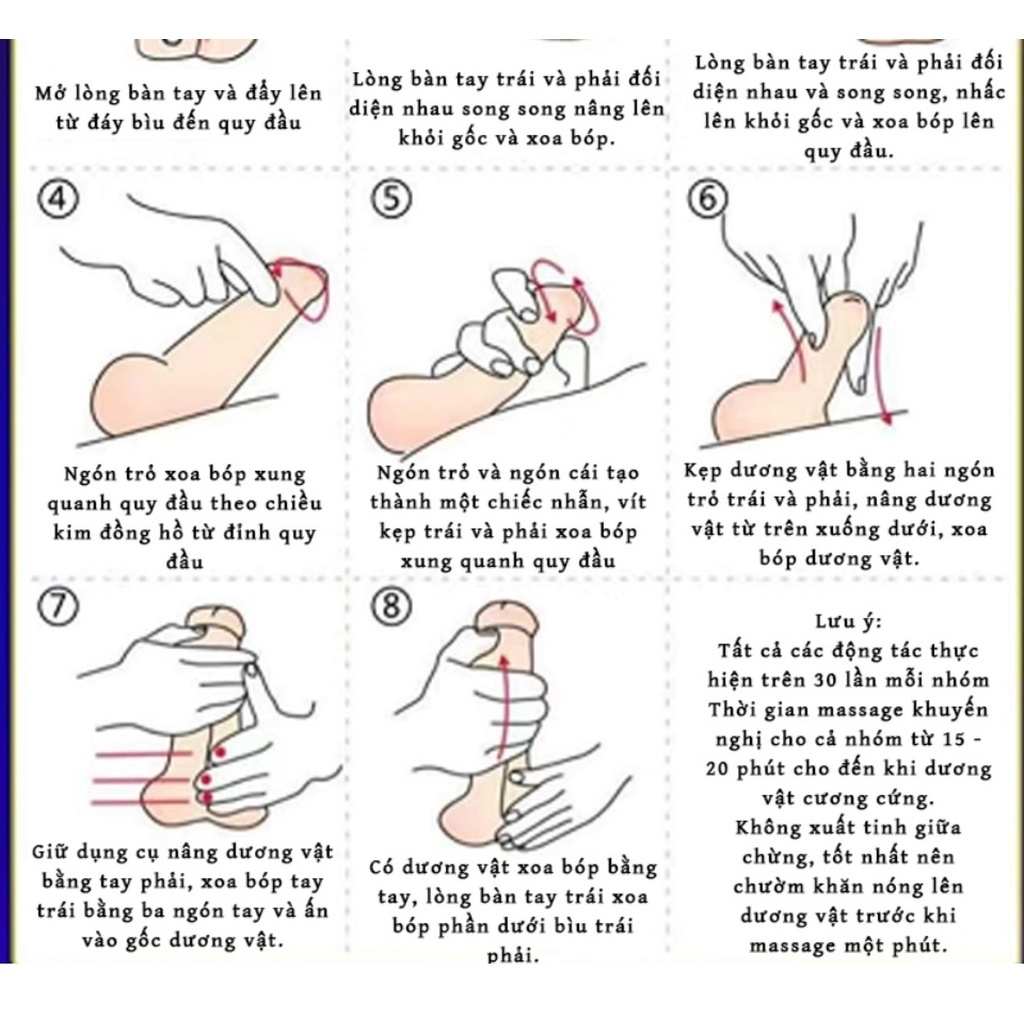 Mở lòng bàn tay và đẩy lên từ đáy bìu đến quy đầu

Lòng bàn tay trái và phải đối diện nhau song song nâng lên khỏi gốc và xoa bóp.

Lòng bàn tay trái và phải đối diện nhau và song song, nhấc lên khỏi gốc và xoa bóp lên quy đầu.

4

Ngón trỏ xoa bóp xung quanh quy đầu theo chiều kim đồng hồ từ đỉnh quy đầu

5

Ngón trỏ và ngón cái tạo thành một chiếc nhẫn, vít kẹp trái và phải xoa bóp xung quanh quy đầu

6

Kẹp dương vật bằng hai ngón trỏ trái và phải, nâng dương vật từ trên xuống dưới, xoa bóp dương vật.

7

Giữ dụng cụ nâng dương vật bằng tay phải, xoa bóp tay trái bằng ba ngón tay và ấn vào gốc dương vật.

8

Có dương vật xoa bóp bằng tay, lòng bàn tay trái xoa bóp phần dưới bìu trái phải.

Lưu ý:
Tất cả các động tác thực hiện trên 30 lần mỗi nhóm
Thời gian massage khuyến nghị cho cả nhóm từ 15 - 20 phút cho đến khi dương vật cương cứng.
Không xuất tinh giữa chừng, tốt nhất nên chườm khăn nóng lên dương vật trước khi massage một phút.