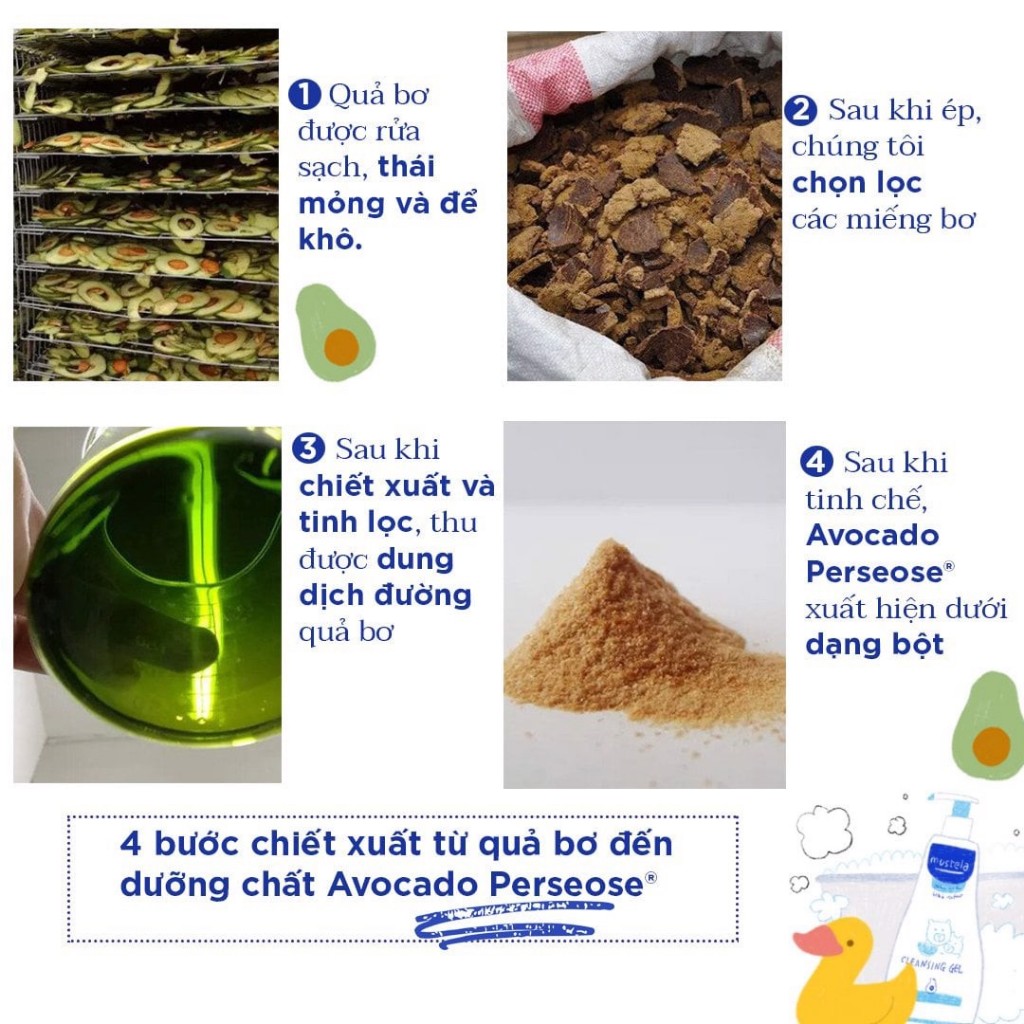 1 Quả bơ được rửa sạch, thái mỏng và để khô.

2 Sau khi ép, chúng tôi chọn lọc các miếng bơ

3 Sau khi chiết xuất và tinh lọc, thu được dung dịch đường quả bơ

4 Sau khi tinh chế, Avocado Perseose® xuất hiện dưới dạng bột

4 bước chiết xuất từ quả bơ đến dưỡng chất Avocado Perseose®

mustela
CLEANSING GEL