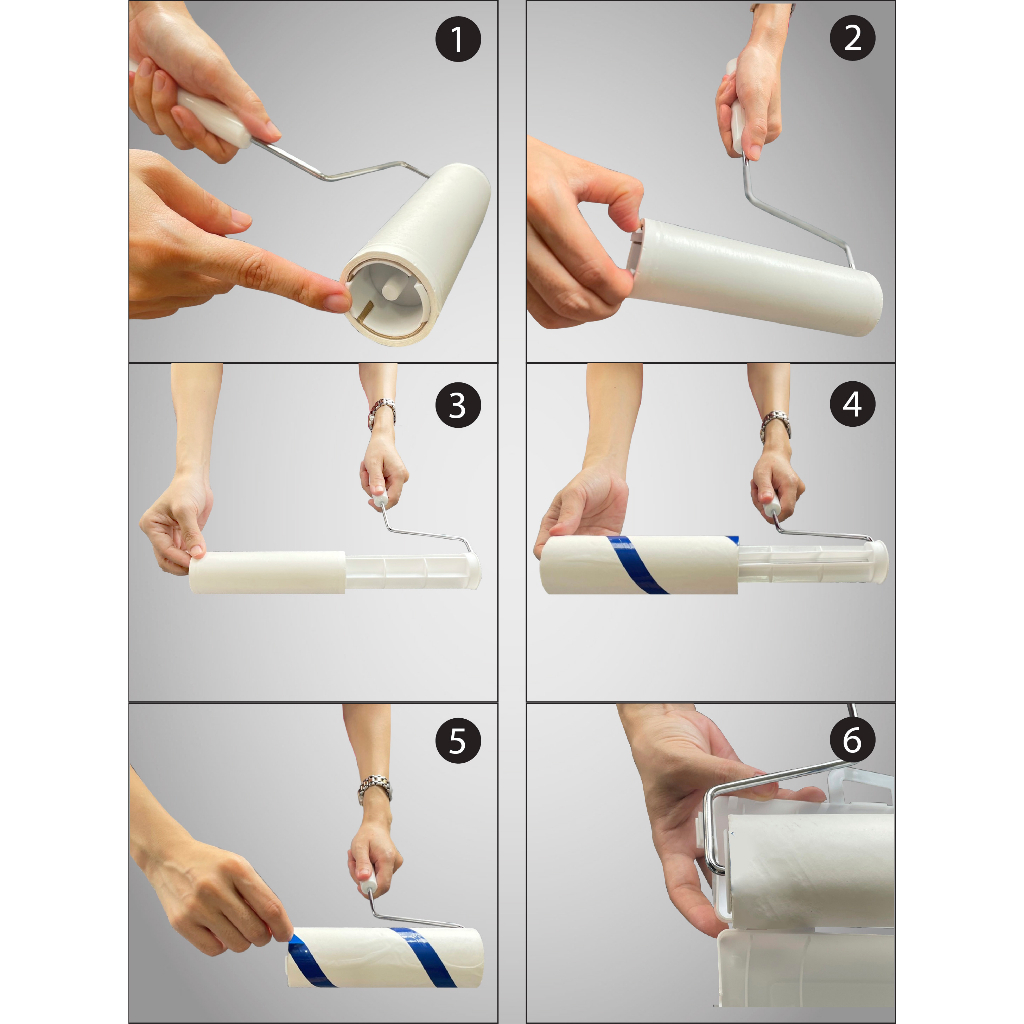 1
2
3
4
5
6