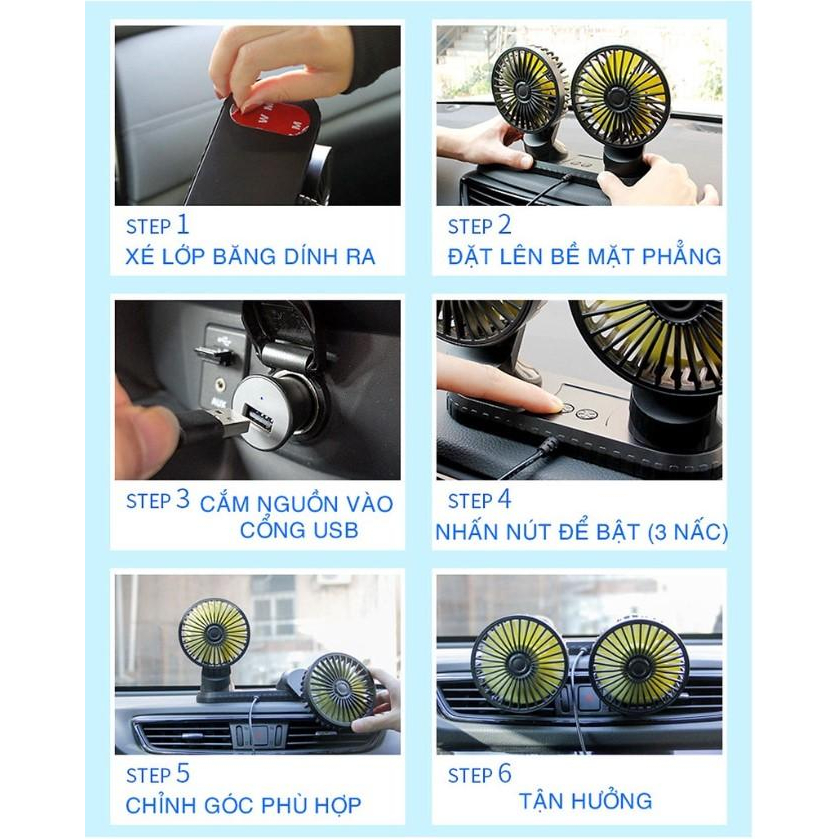 STEP 1
XÉ LỚP BĂNG DÍNH RA

STEP 2
ĐẶT LÊN BỀ MẶT PHẲNG

STEP 3 CẮM NGUỒN VÀO CỔNG USB

STEP 4
NHẤN NÚT ĐỂ BẬT (3 NẤC)

STEP 5
CHỈNH GÓC PHÙ HỢP

STEP 6
TẬN HƯỞNG