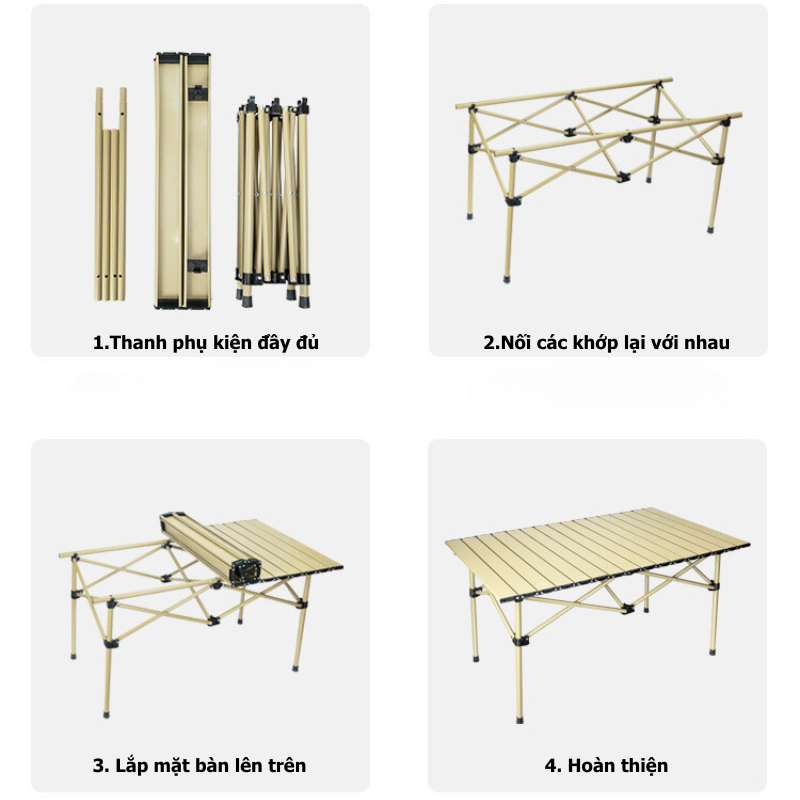 1.Thanh phụ kiện đầy đủ

2.Nối các khớp lại với nhau

3. Lắp mặt bàn lên trên

4. Hoàn thiện