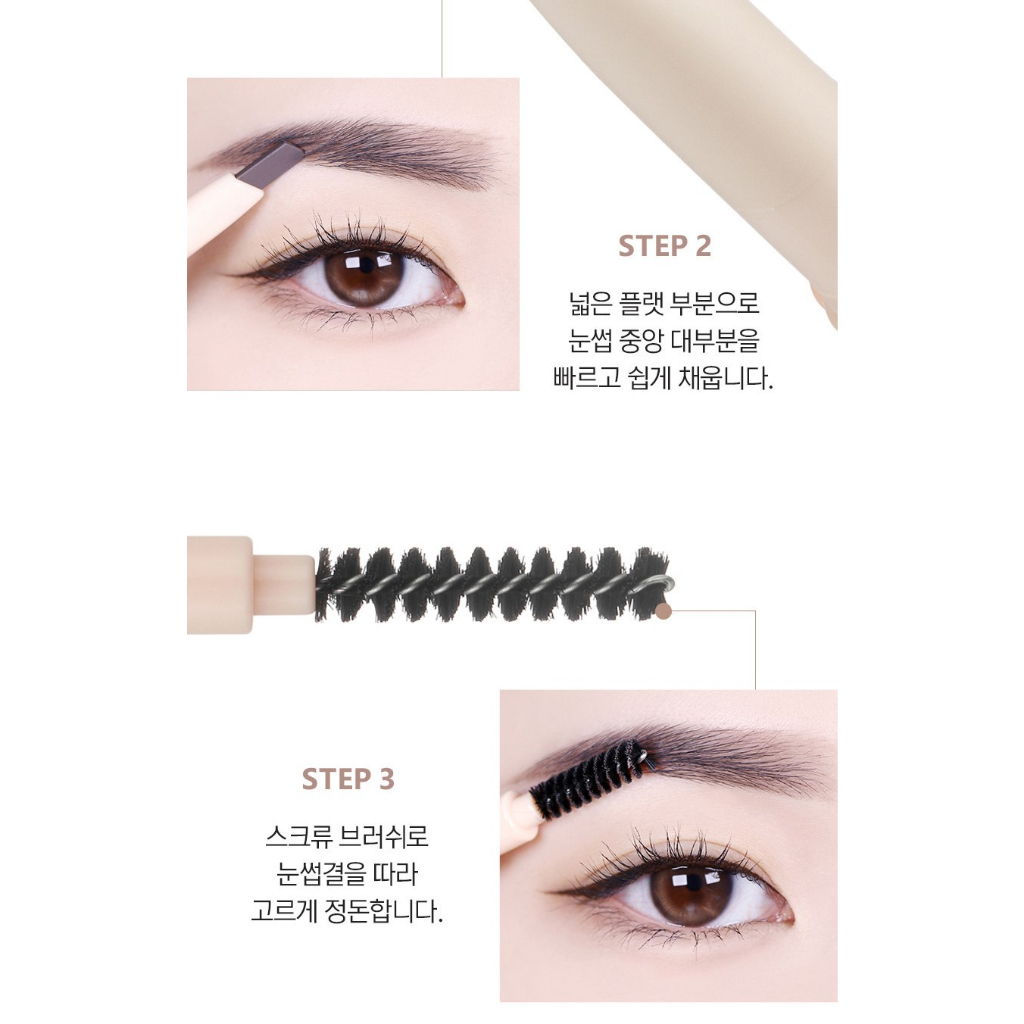 STEP 2

넓은 플랫 부분으로
눈썹 중앙 대부분을
빠르고 쉽게 채웁니다.

STEP 3

스크류 브러쉬로
눈썹결을 따라
고르게 정돈합니다.