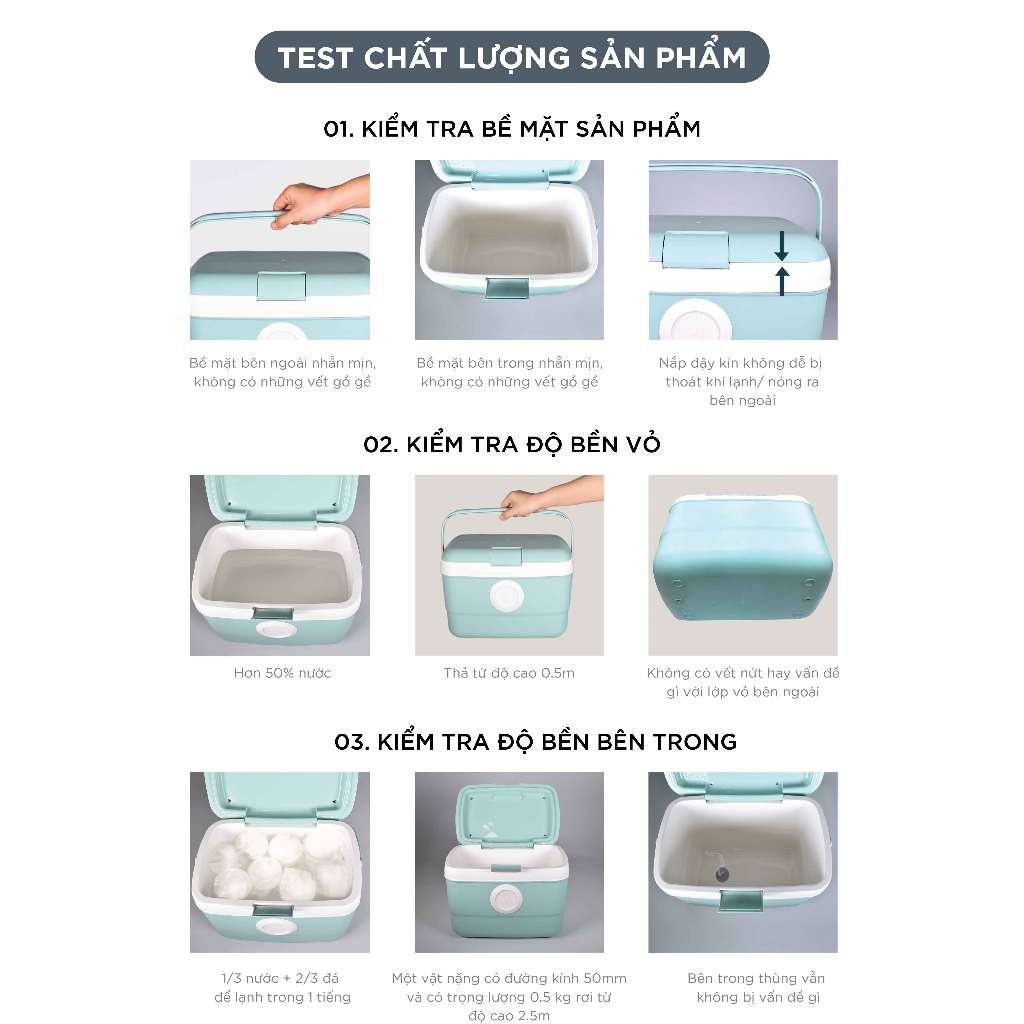 TEST CHẤT LƯỢNG SẢN PHẨM

01. KIỂM TRA BỀ MẶT SẢN PHẨM

Bề mặt bên ngoài nhẵn mịn, không có những vết gồ ghề

Bề mặt bên trong nhẵn mịn, không có những vết gồ ghề

Nắp đậy kín không dễ bị thoát khí lạnh/ nóng ra bên ngoài

02. KIỂM TRA ĐỘ BỀN VỎ

Hơn 50% nước

Thả từ độ cao 0.5m

Không có vết nứt hay vấn đề gì với lớp vỏ bên ngoài

03. KIỂM TRA ĐỘ BỀN BÊN TRONG

1/3 nước + 2/3 đá để lạnh trong 1 tiếng

Một vật nặng có đường kính 50mm và có trọng lượng 0.5 kg rơi từ độ cao 2.5m

Bên trong thùng vẫn không bị vấn đề gì