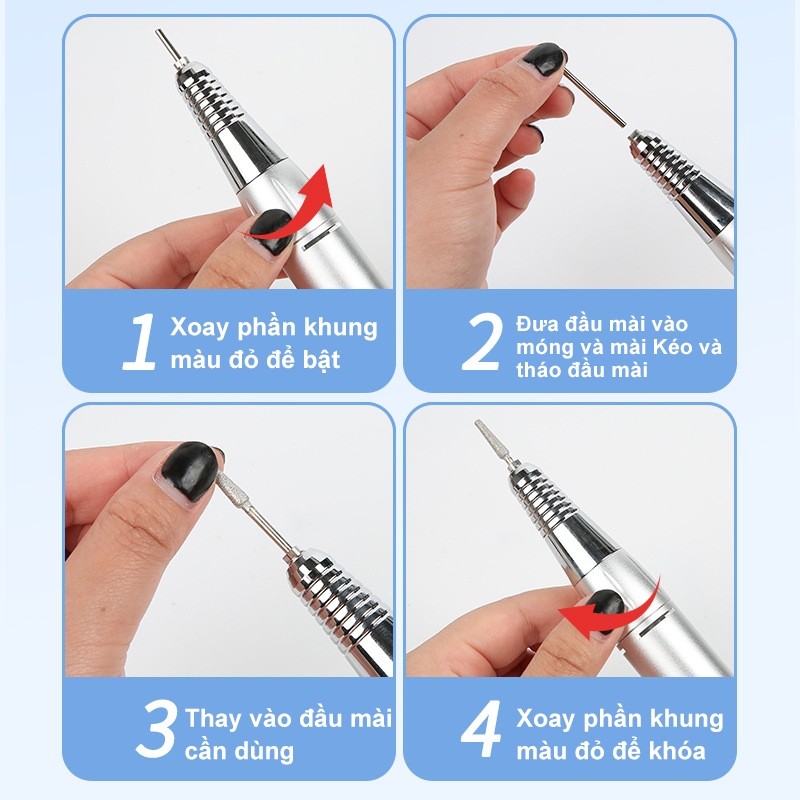 1 Xoay phần khung màu đỏ để bật

2 Đưa đầu mài vào móng và mài Kéo và tháo đầu mài

3 Thay vào đầu mài cần dùng

4 Xoay phần khung màu đỏ để khóa