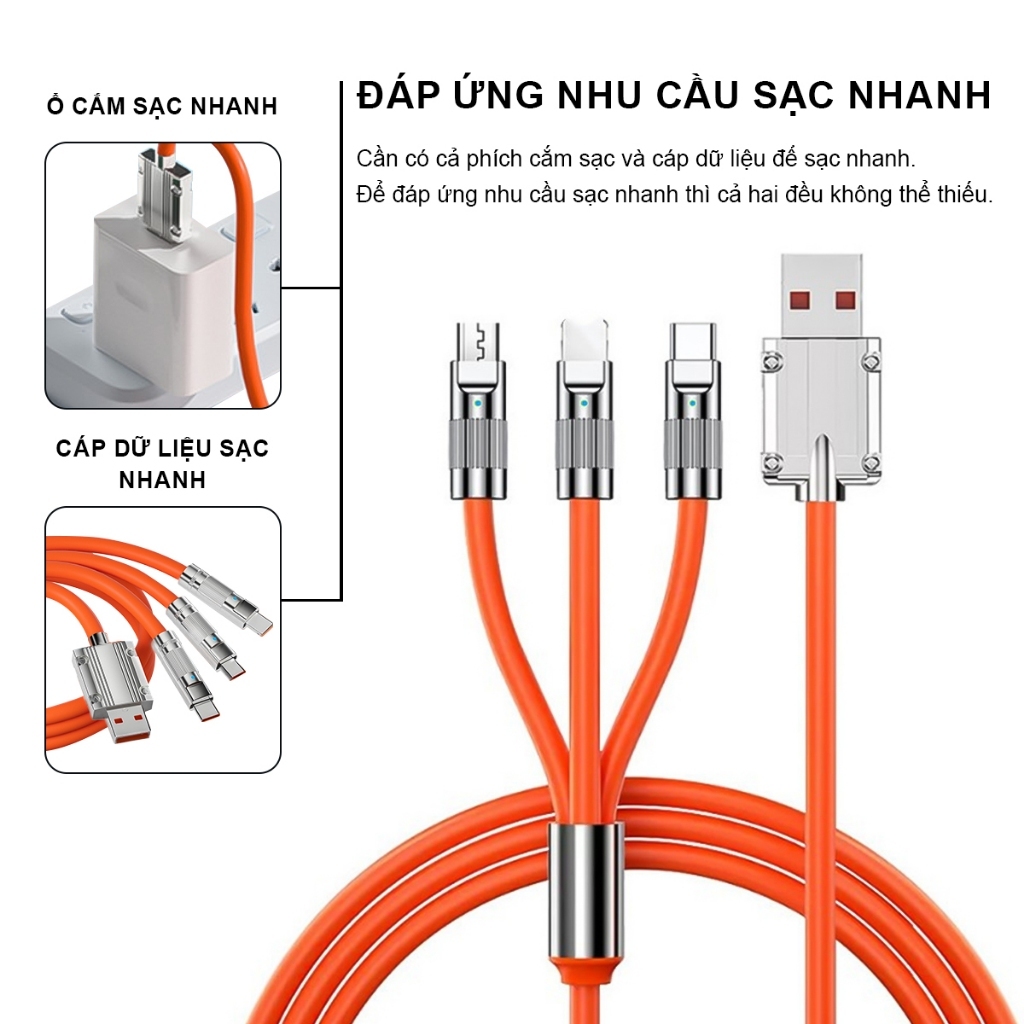 Ổ CẮM SẠC NHANH

CÁP DỮ LIỆU SẠC NHANH

ĐÁP ỨNG NHU CẦU SẠC NHANH

Cần có cả phích cắm sạc và cáp dữ liệu để sạc nhanh.
Để đáp ứng nhu cầu sạc nhanh thì cả hai đều không thể thiếu.