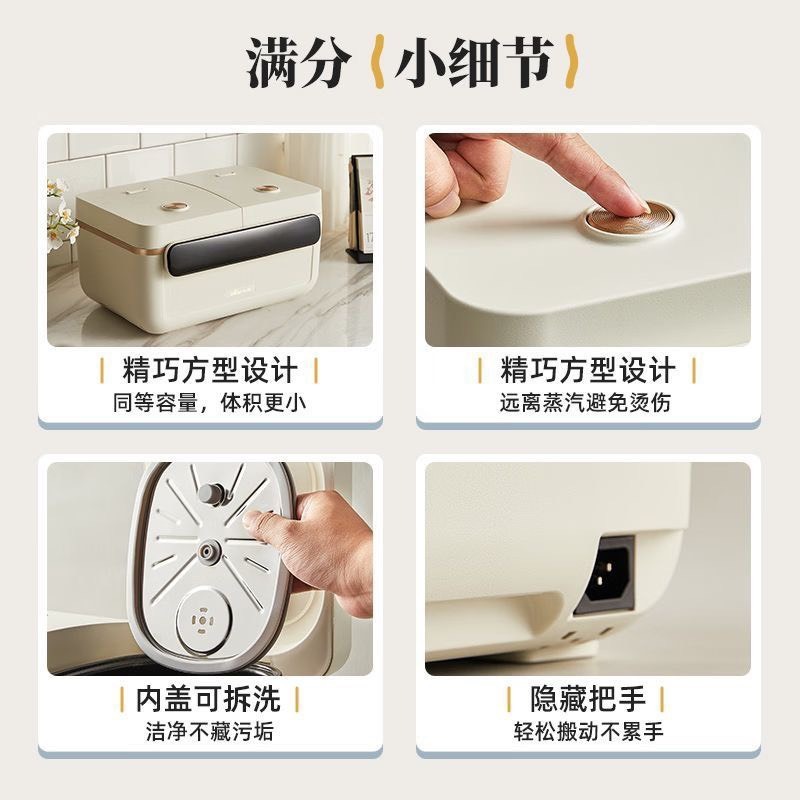 满分《小细节》

精巧方型设计
同等容量，体积更小

精巧方型设计
远离蒸汽避免烫伤

内盖可拆洗
洁净不藏污垢

隐藏把手
轻松搬动不累手