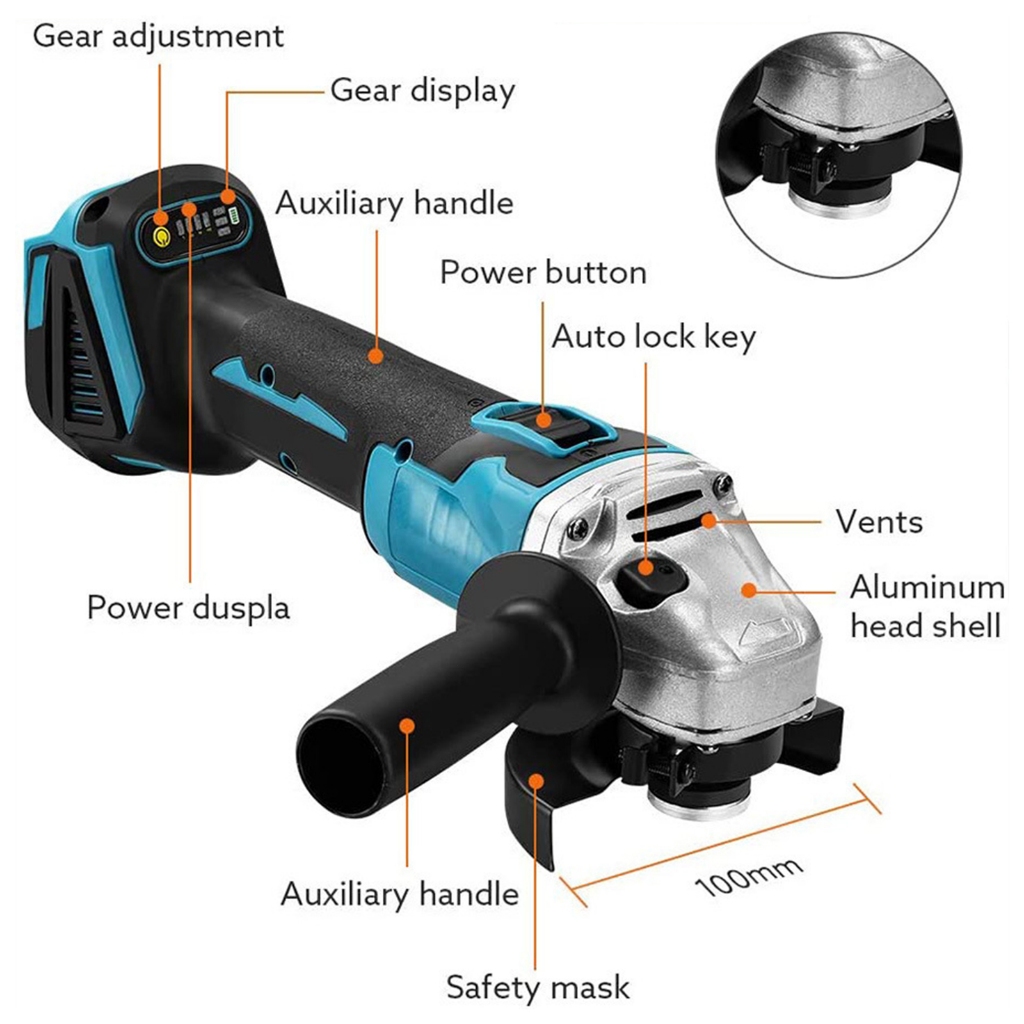 Gear adjustment

Gear display

Auxiliary handle

Power button

Auto lock key

Vents

Aluminum head shell

Power duspla

Auxiliary handle

100mm

Safety mask