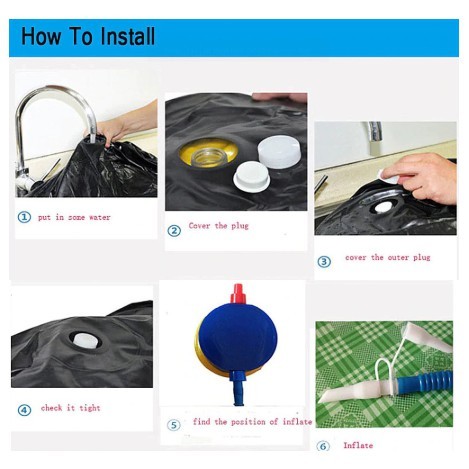 How To Install

① put in some water

② Cover the plug

③ cover the outer plug

④ check it tight

⑤ find the position of inflate

⑥ Inflate