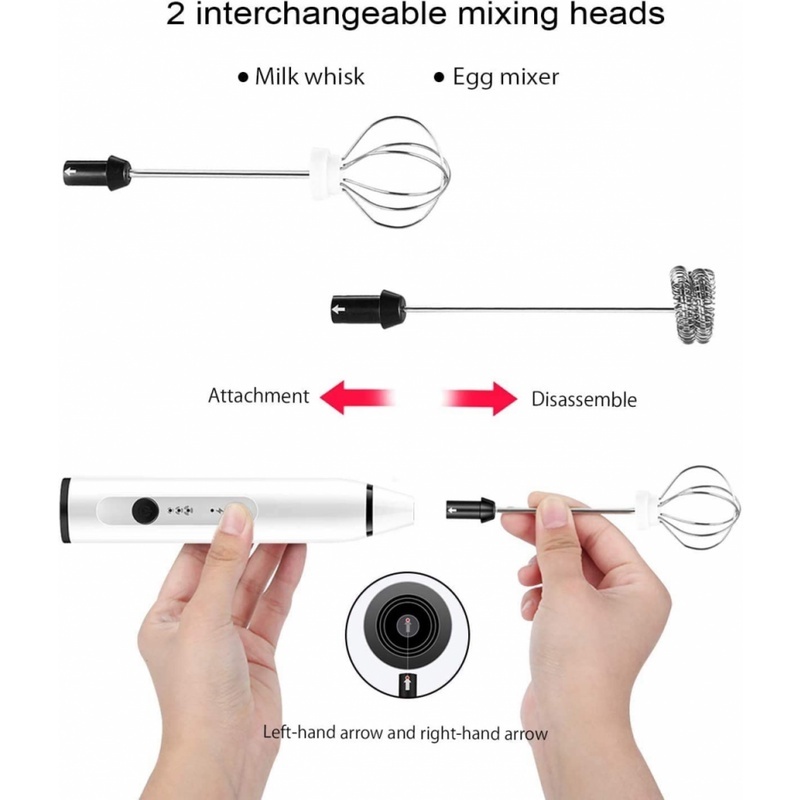 2 interchangeable mixing heads

• Milk whisk • Egg mixer

Attachment

Disassemble

Left-hand arrow and right-hand arrow