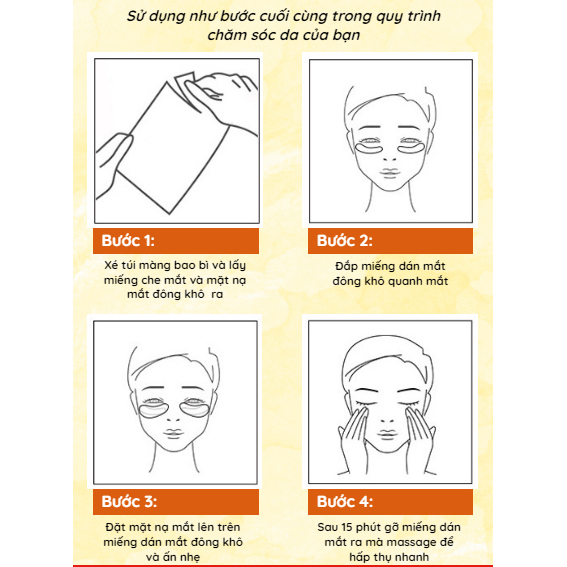 Sử dụng như bước cuối cùng trong quy trình chăm sóc da của bạn

Bước 1:

Xé túi màng bao bì và lấy miếng che mắt và mặt nạ mắt đông khô ra

Bước 2:

Đắp miếng dán mắt đông khô quanh mắt

Bước 3:

Đặt mặt nạ mắt lên trên miếng dán mắt đông khô và ấn nhẹ

Bước 4:

Sau 15 phút gỡ miếng dán mắt ra mà massage để hấp thụ nhanh