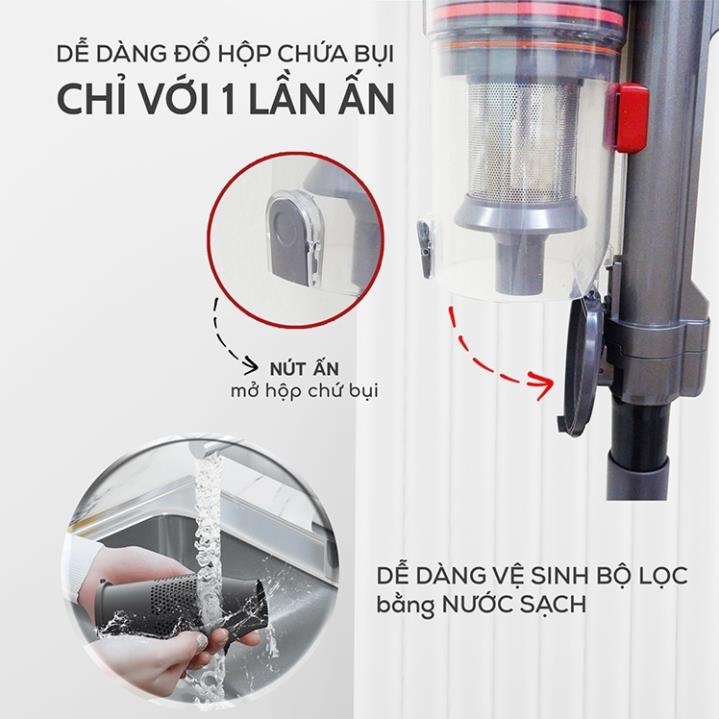 DỄ DÀNG ĐỔ HỘP CHỨA BỤI
CHỈ VỚI 1 LẦN ẤN

NÚT ẤN
mở hộp chứ bụi

DỄ DÀNG VỆ SINH BỘ LỌC
bằng NƯỚC SẠCH