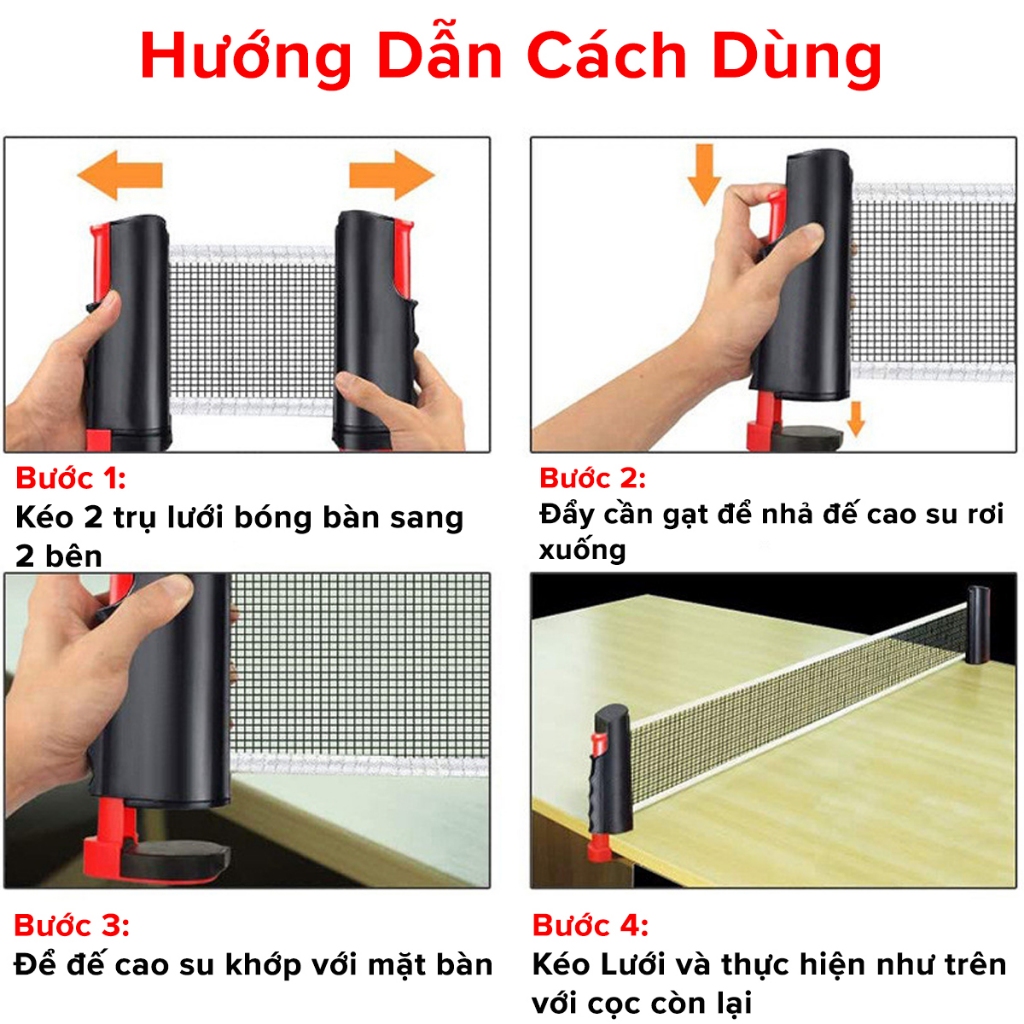 Hướng Dẫn Cách Dùng

Bước 1:
Kéo 2 trụ lưới bóng bàn sang 2 bên

Bước 2:
Đẩy cần gạt để nhả đế cao su rơi xuống

Bước 3:
Để đế cao su khớp với mặt bàn

Bước 4:
Kéo Lưới và thực hiện như trên với cọc còn lại