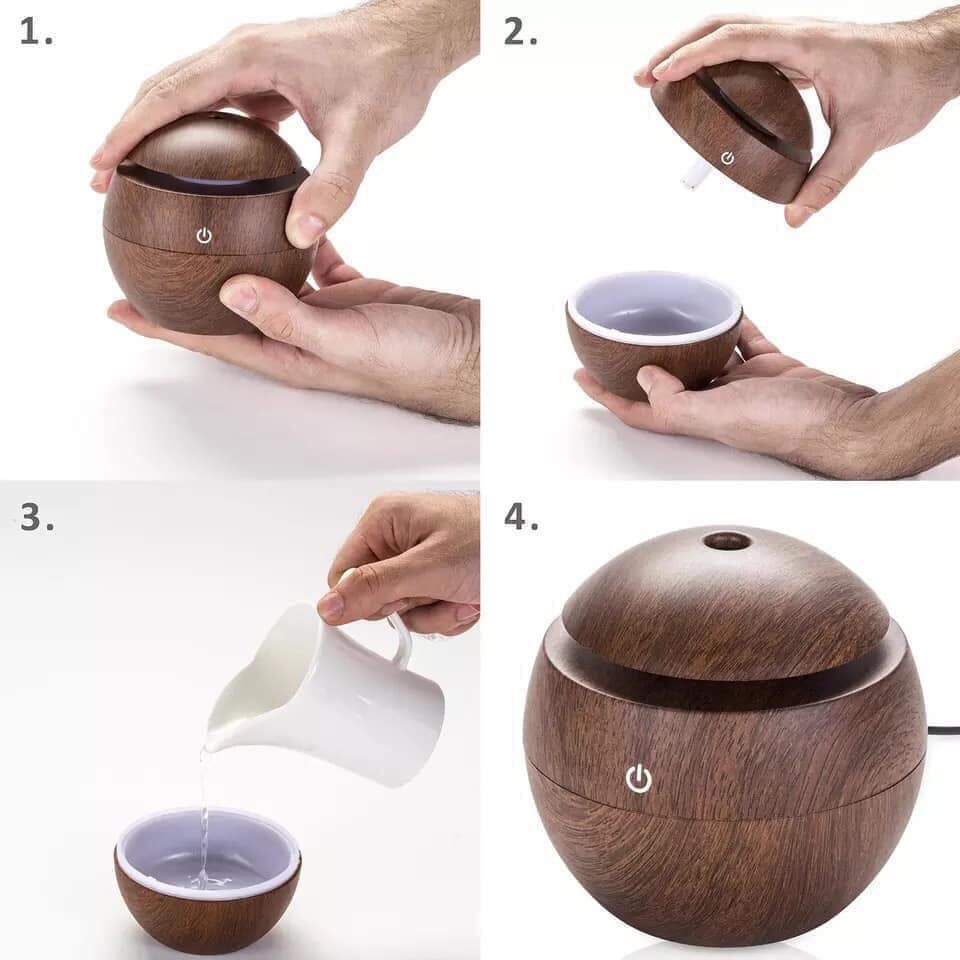 1.

2.

3.

4.