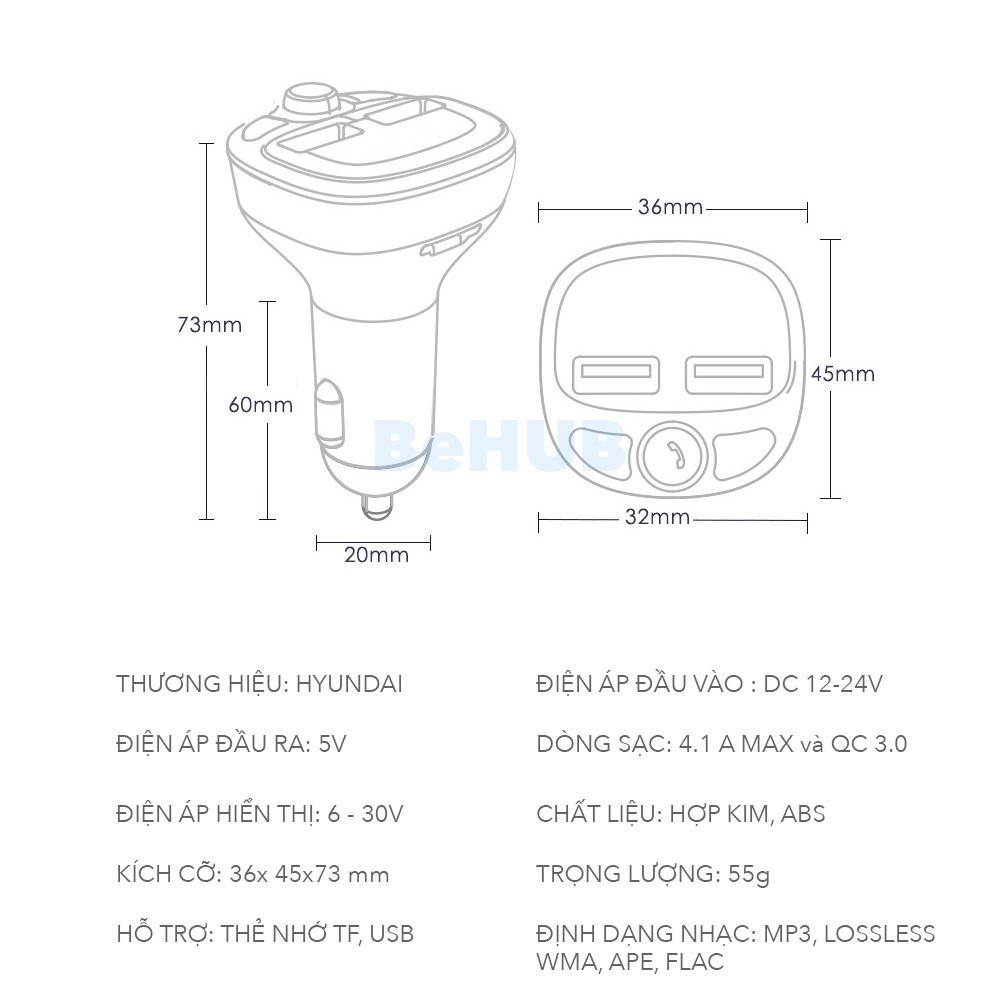 73mm

60mm

20mm

36mm

45mm

32mm

BeHUB

THƯƠNG HIỆU: HYUNDAI

ĐIỆN ÁP ĐẦU RA: 5V

ĐIỆN ÁP HIỂN THỊ: 6 - 30V

KÍCH CỠ: 36x 45x73 mm

HỖ TRỢ: THẺ NHỚ TF, USB

ĐIỆN ÁP ĐẦU VÀO : DC 12-24V

DÒNG SẠC: 4.1 A MAX và QC 3.0

CHẤT LIỆU: HỢP KIM, ABS

TRỌNG LƯỢNG: 55g

ĐỊNH DẠNG NHẠC: MP3, LOSSLESS WMA, APE, FLAC