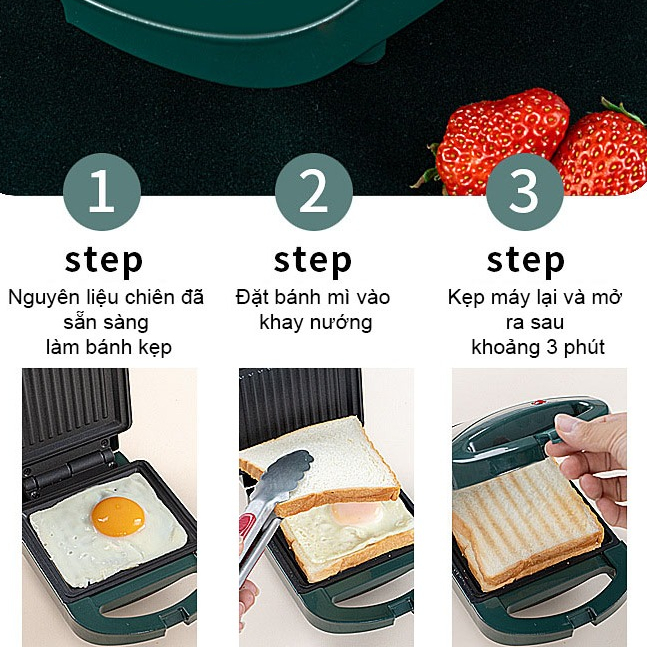 1

step

Nguyên liệu chiên đã sẵn sàng làm bánh kẹp

2

step

Đặt bánh mì vào khay nướng

3

step

Kẹp máy lại và mở ra sau khoảng 3 phút