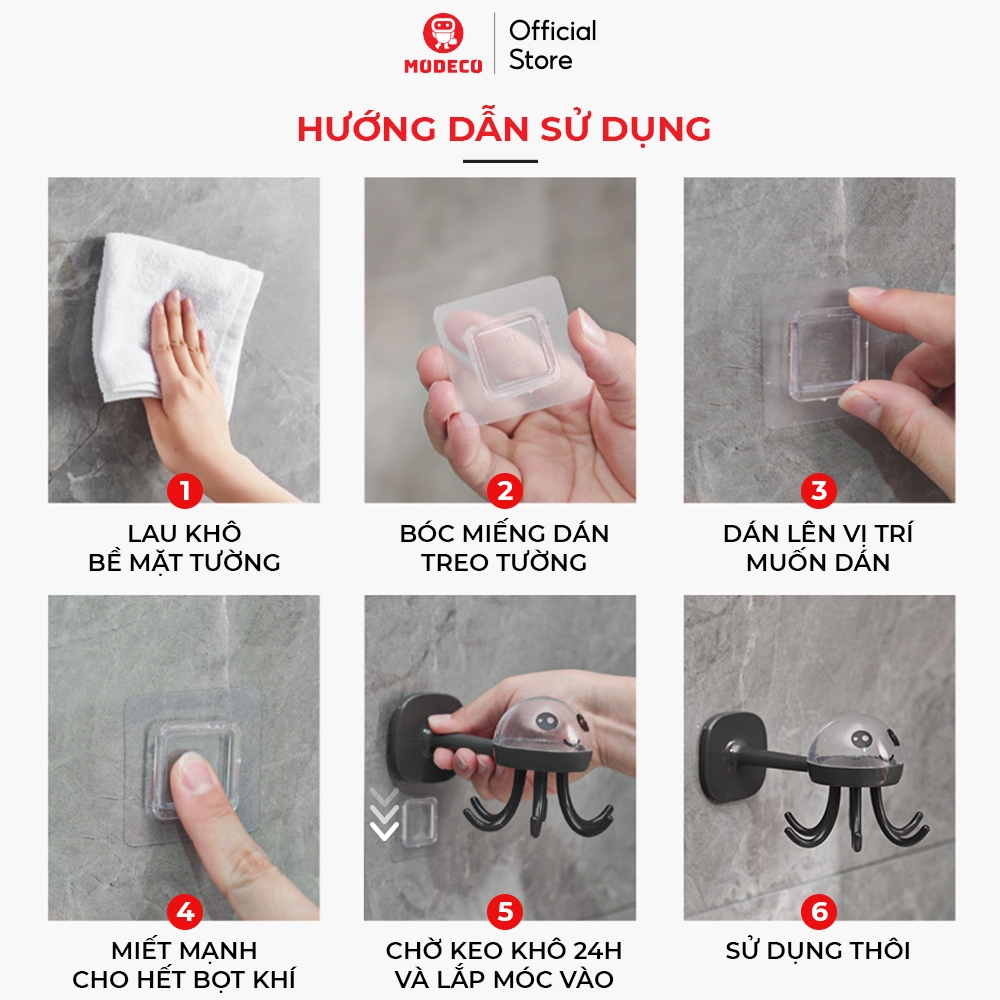 MODECO Official Store

HƯỚNG DẪN SỬ DỤNG

1
LAU KHÔ
BỀ MẶT TƯỜNG

2
BÓC MIẾNG DÁN
TREO TƯỜNG

3
DÁN LÊN VỊ TRÍ
MUỐN DÁN

4
MIẾT MẠNH
CHO HẾT BỌT KHÍ

5
CHỜ KEO KHÔ 24H
VÀ LẮP MÓC VÀO

6
SỬ DỤNG THÔI