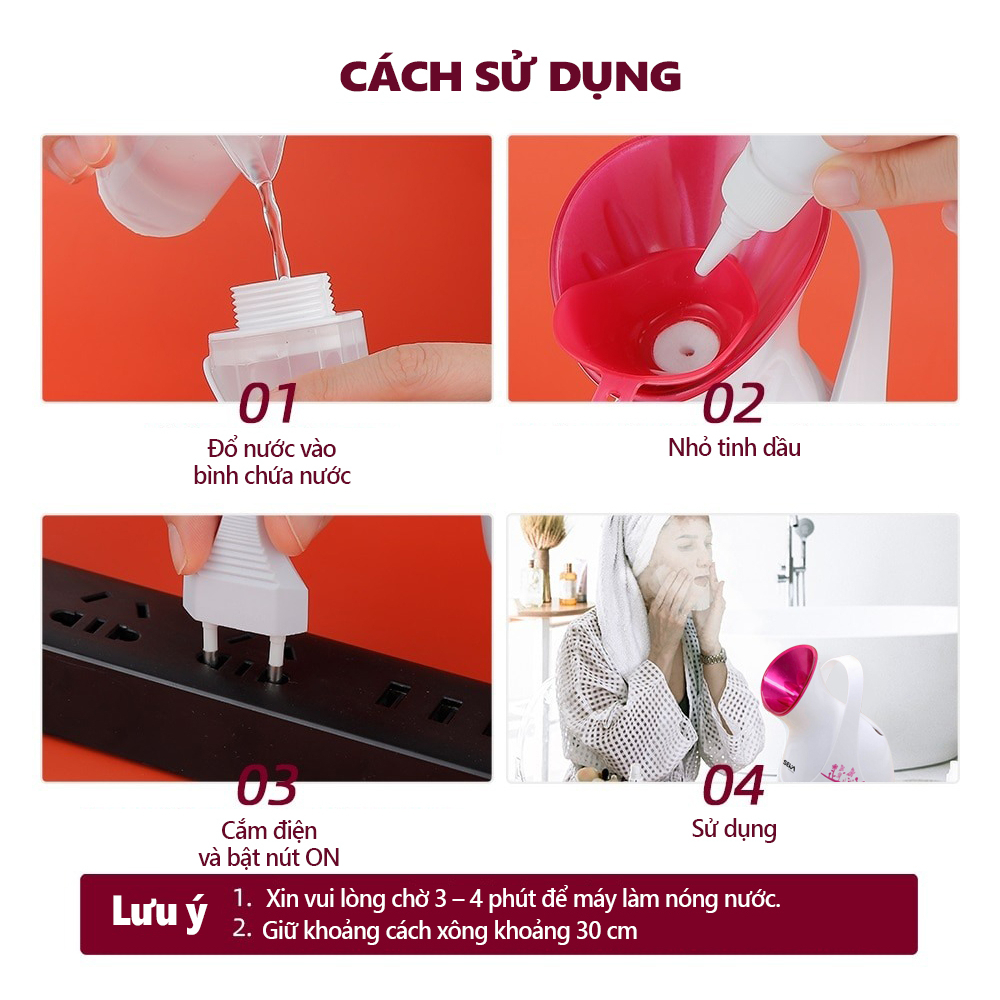 CÁCH SỬ DỤNG

01
Đổ nước vào bình chứa nước

02
Nhỏ tinh dầu

03
Cắm điện và bật nút ON

04
Sử dụng

Lưu ý
1. Xin vui lòng chờ 3 – 4 phút để máy làm nóng nước.
2. Giữ khoảng cách xông khoảng 30 cm