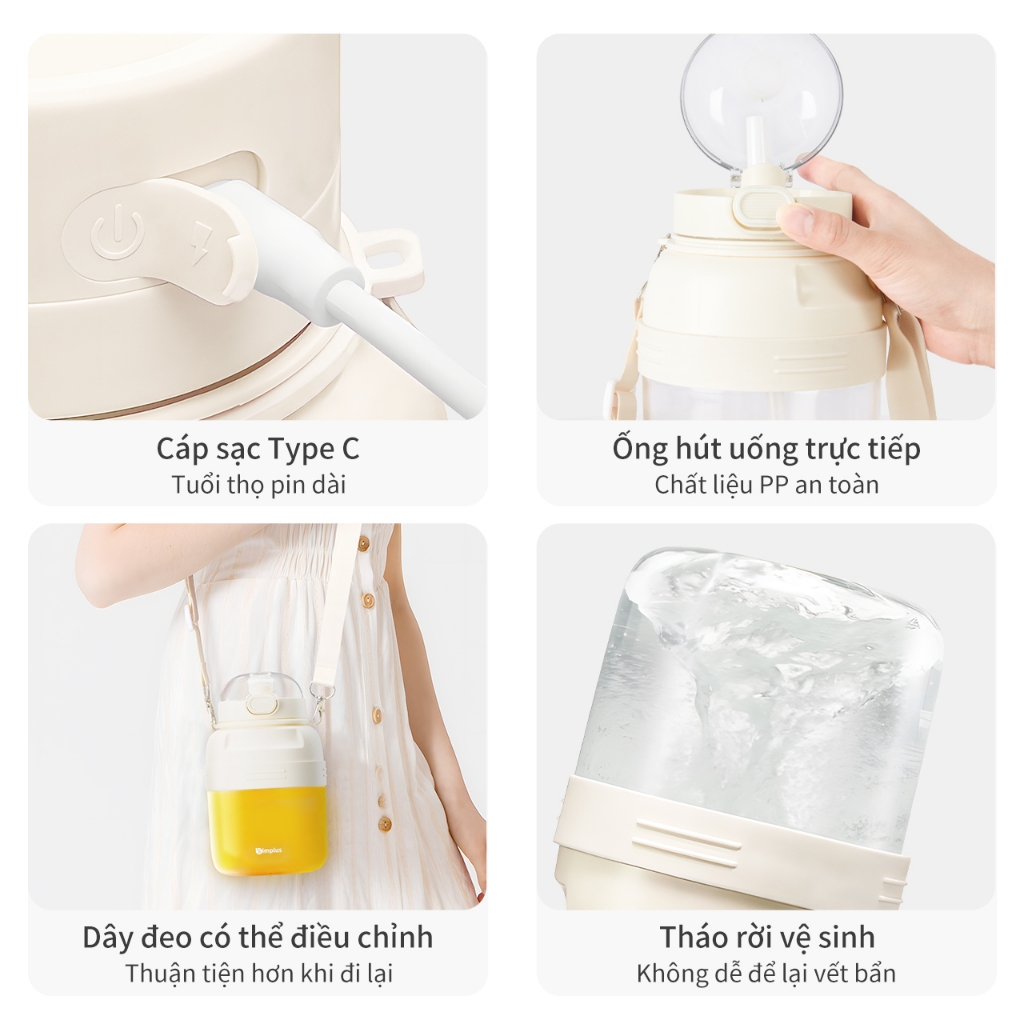 Cáp sạc Type C
Tuổi thọ pin dài

Ống hút uống trực tiếp
Chất liệu PP an toàn

simplus

Dây đeo có thể điều chỉnh
Thuận tiện hơn khi đi lại

Tháo rời vệ sinh
Không dễ để lại vết bẩn