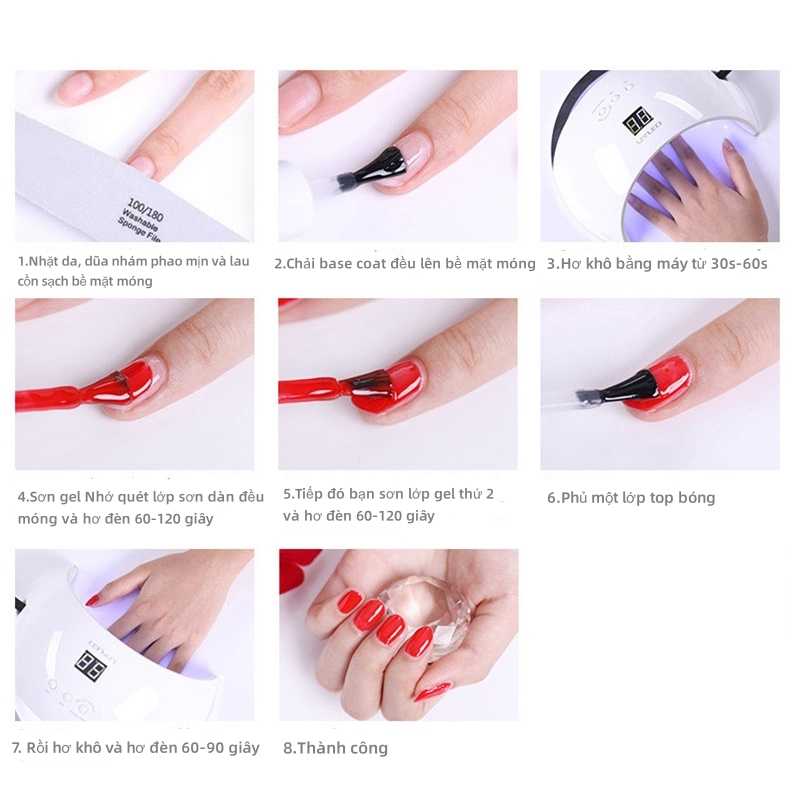 100/180
Washable
Sponge File

1.Nhặt da, dũa nhám phao mịn và lau cồn sạch bề mặt móng

2.Chải base coat đều lên bề mặt móng

UVLED

3.Hơ khô bằng máy từ 30s-60s

4.Sơn gel Nhớ quét lớp sơn dàn đều móng và hơ đèn 60-120 giây

5.Tiếp đó bạn sơn lớp gel thứ 2 và hơ đèn 60-120 giây

6.Phủ một lớp top bóng

UVLED

7. Rồi hơ khô và hơ đèn 60-90 giây

8.Thành công