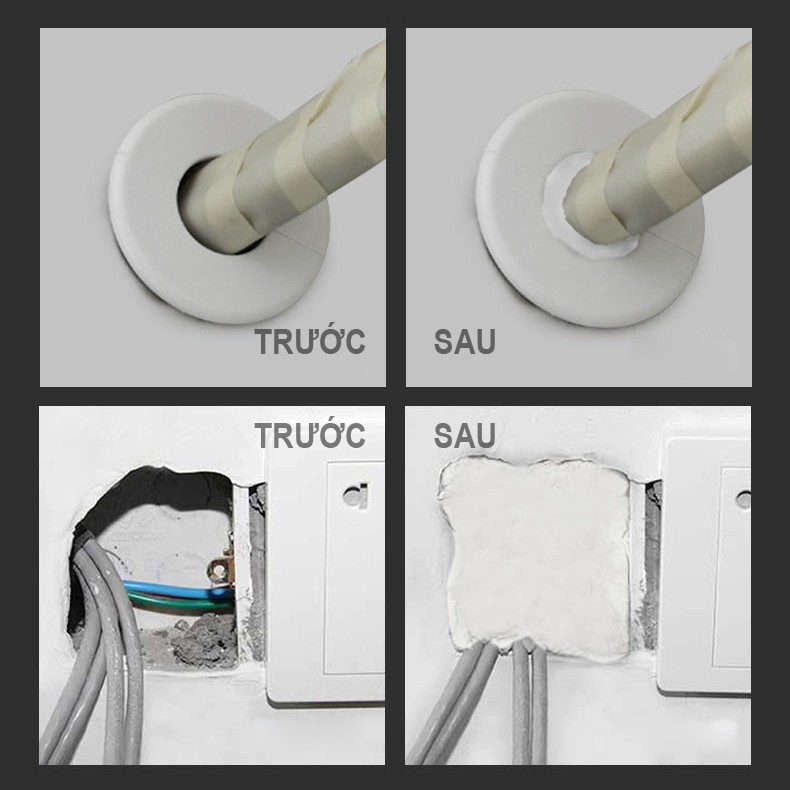 TRƯỚC

SAU

TRƯỚC

SAU