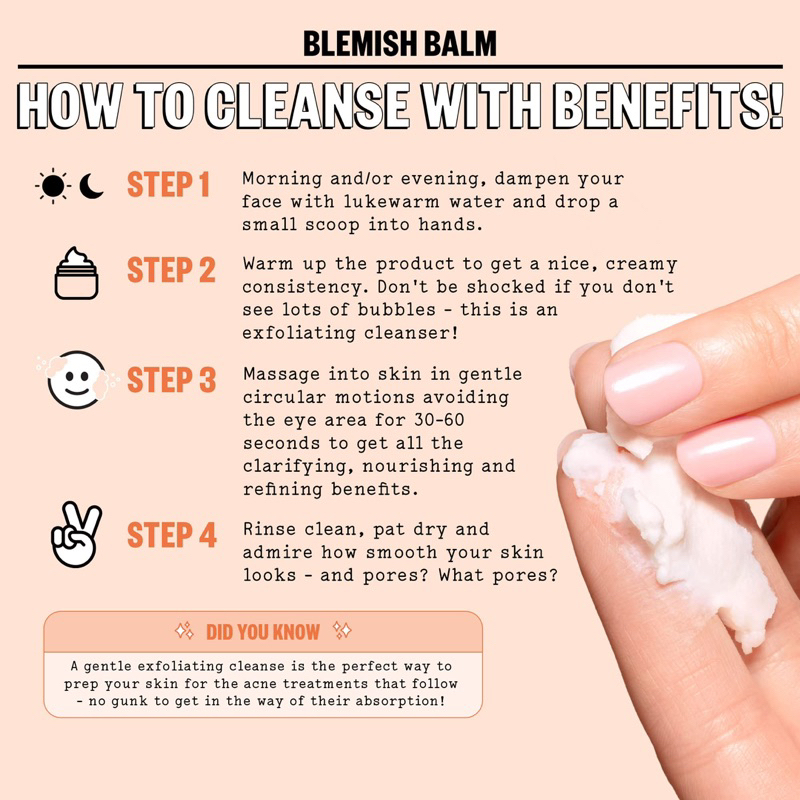 BLEMISH BALM

HOW TO CLEANSE WITH BENEFITS!

STEP 1 Morning and/or evening, dampen your face with lukewarm water and drop a small scoop into hands.

STEP 2 Warm up the product to get a nice, creamy consistency. Don't be shocked if you don't see lots of bubbles - this is an exfoliating cleanser!

STEP 3 Massage into skin in gentle circular motions avoiding the eye area for 30-60 seconds to get all the clarifying, nourishing and refining benefits.

STEP 4 Rinse clean, pat dry and admire how smooth your skin looks - and pores? What pores?

DID YOU KNOW

A gentle exfoliating cleanse is the perfect way to prep your skin for the acne treatments that follow - no gunk to get in the way of their absorption!