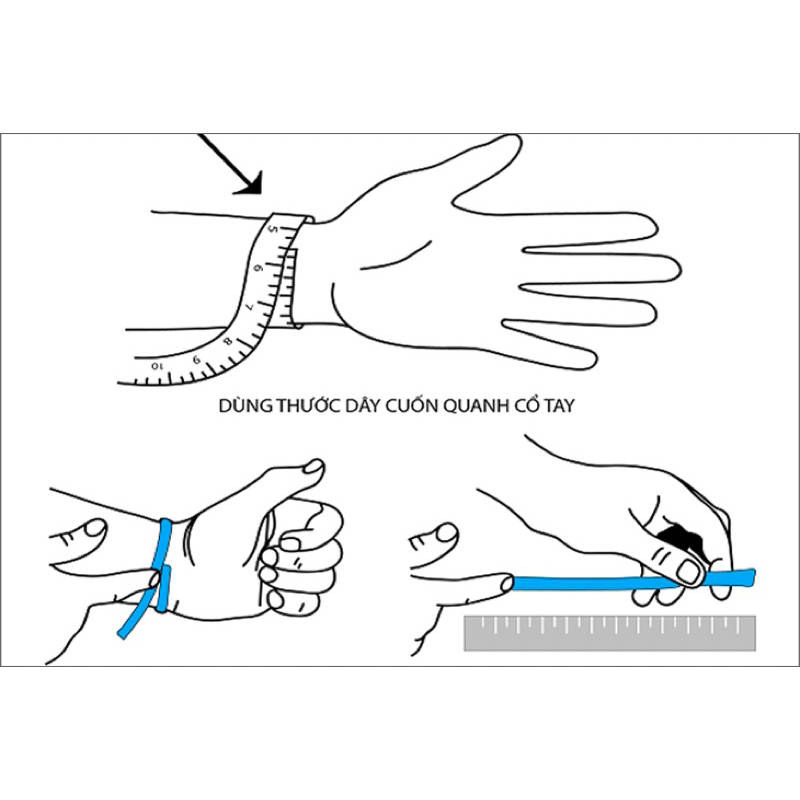 5
6
7
8
9
10

DÙNG THƯỚC DÂY CUỐN QUANH CỔ TAY