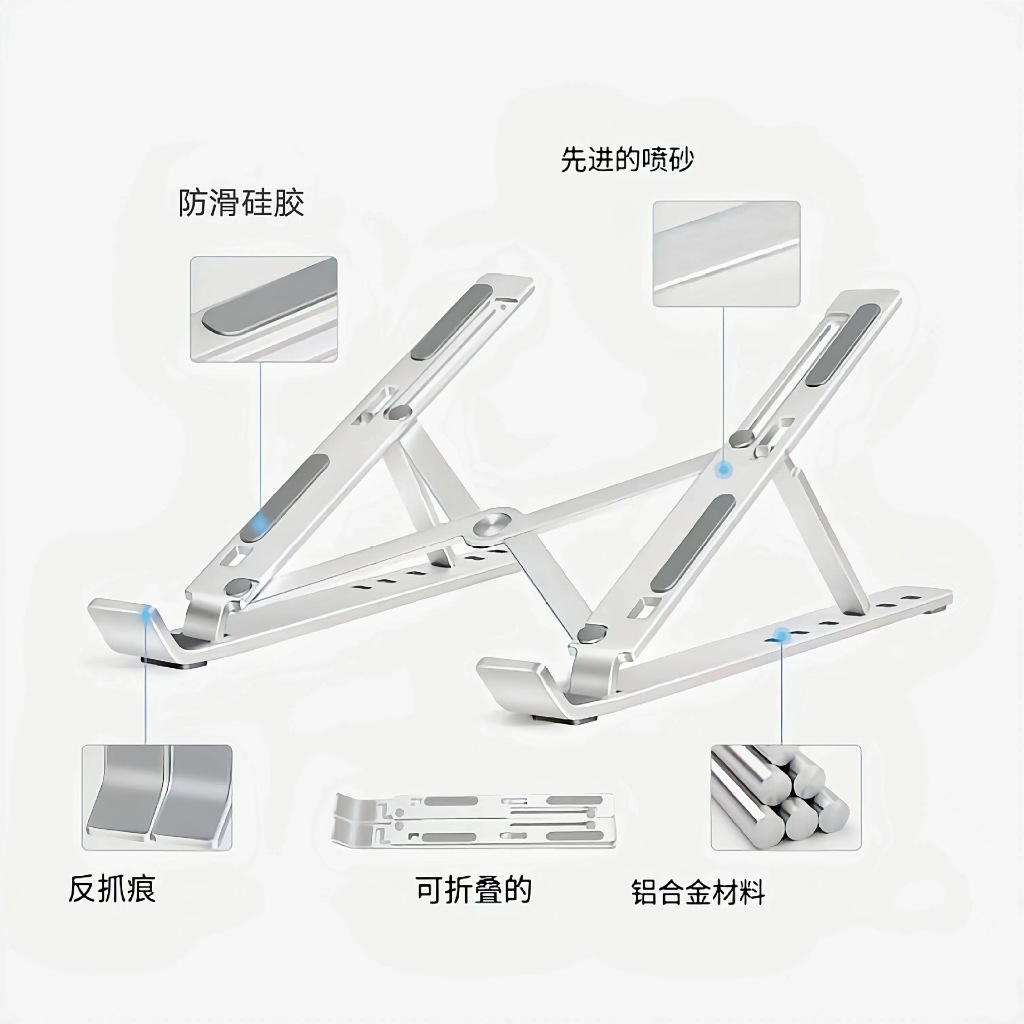 先进的喷砂

防滑硅胶

反抓痕

可折叠的

铝合金材料