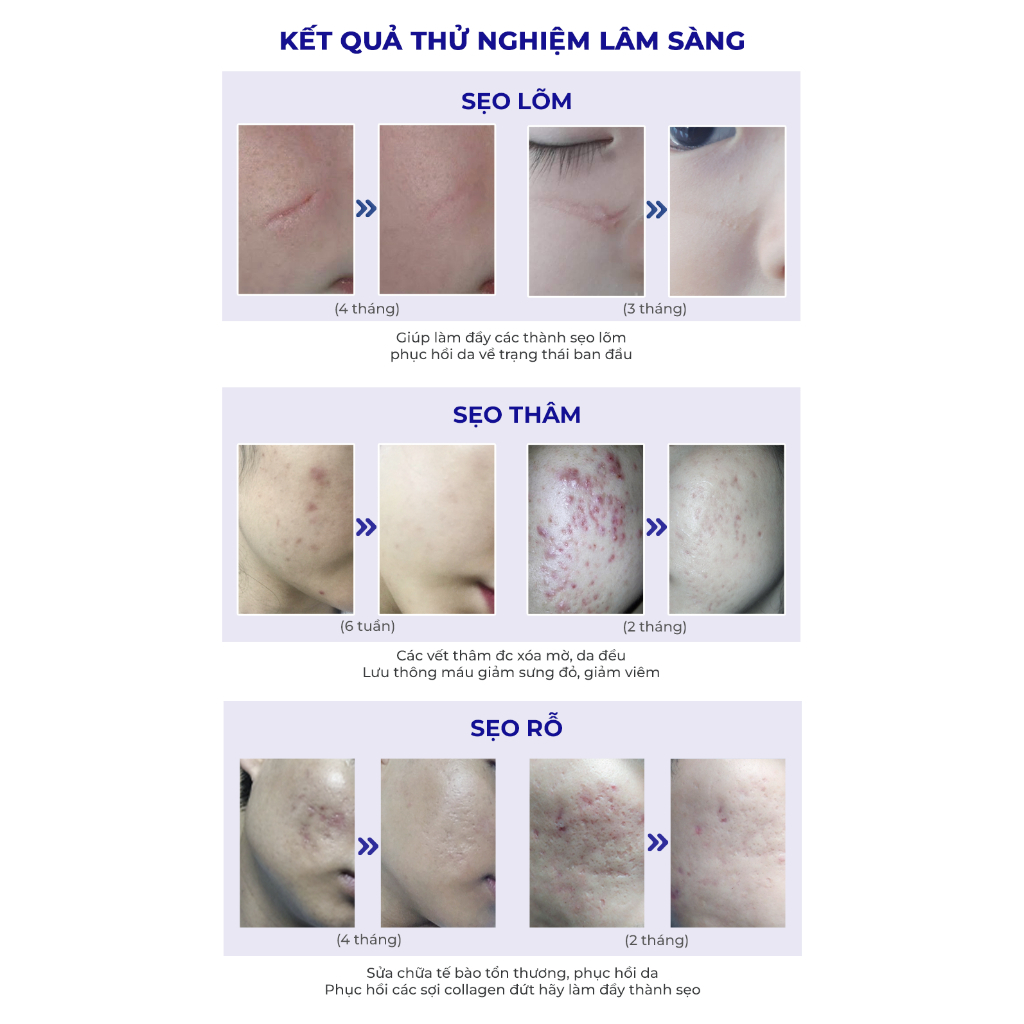 KẾT QUẢ THỬ NGHIỆM LÂM SÀNG

SẸO LÕM

»

»

(4 tháng)

(3 tháng)

Giúp làm đầy các thành sẹo lõm
phục hồi da về trạng thái ban đầu

SẸO THÂM

»

»

(6 tuần)

(2 tháng)

Các vết thâm đc xóa mờ, da đều
Lưu thông máu giảm sưng đỏ, giảm viêm

SẸO RỖ

»

»

(4 tháng)

(2 tháng)

Sửa chữa tế bào tổn thương, phục hồi da
Phục hồi các sợi collagen đứt hãy làm đầy thành sẹo