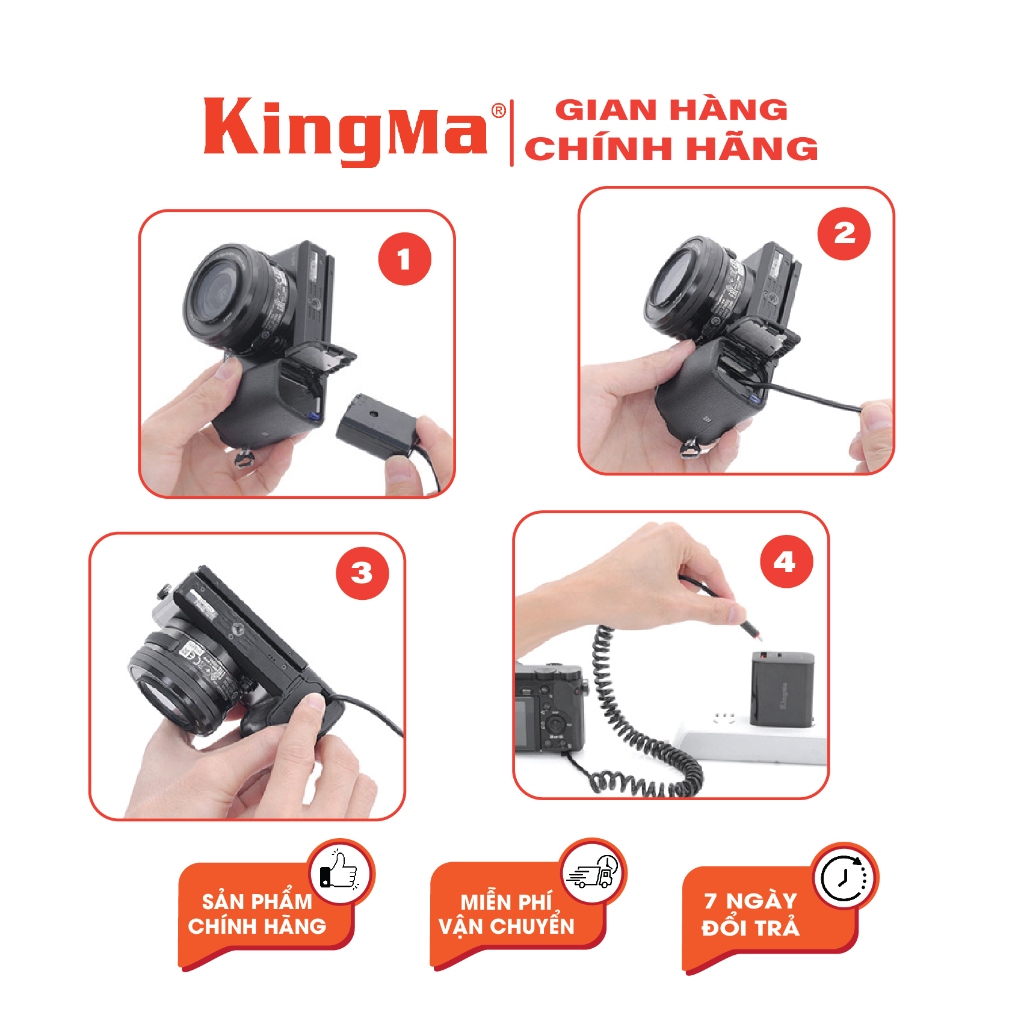 KingMa®
GIAN HÀNG
CHÍNH HÃNG

1

2

3

4

SẢN PHẨM
CHÍNH HÃNG

MIỄN PHÍ
VẬN CHUYỂN

7 NGÀY
ĐỔI TRẢ