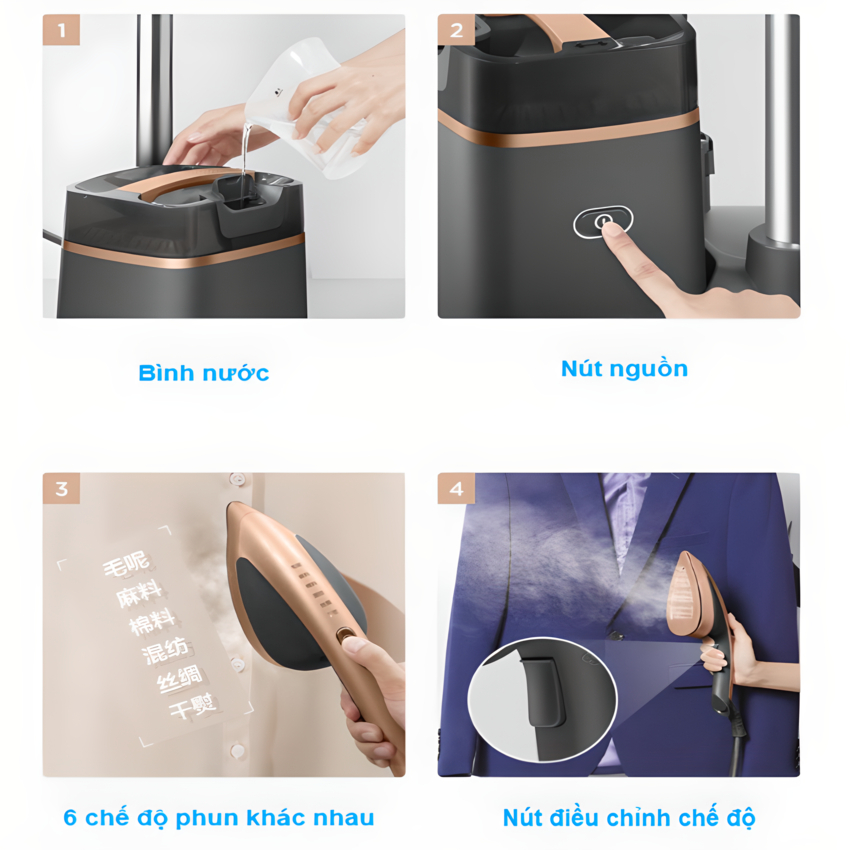 1

Bình nước

2

Nút nguồn

3

毛呢
麻料
棉料
混纺
丝绸
干熨

6 chế độ phun khác nhau

4

Nút điều chỉnh chế độ