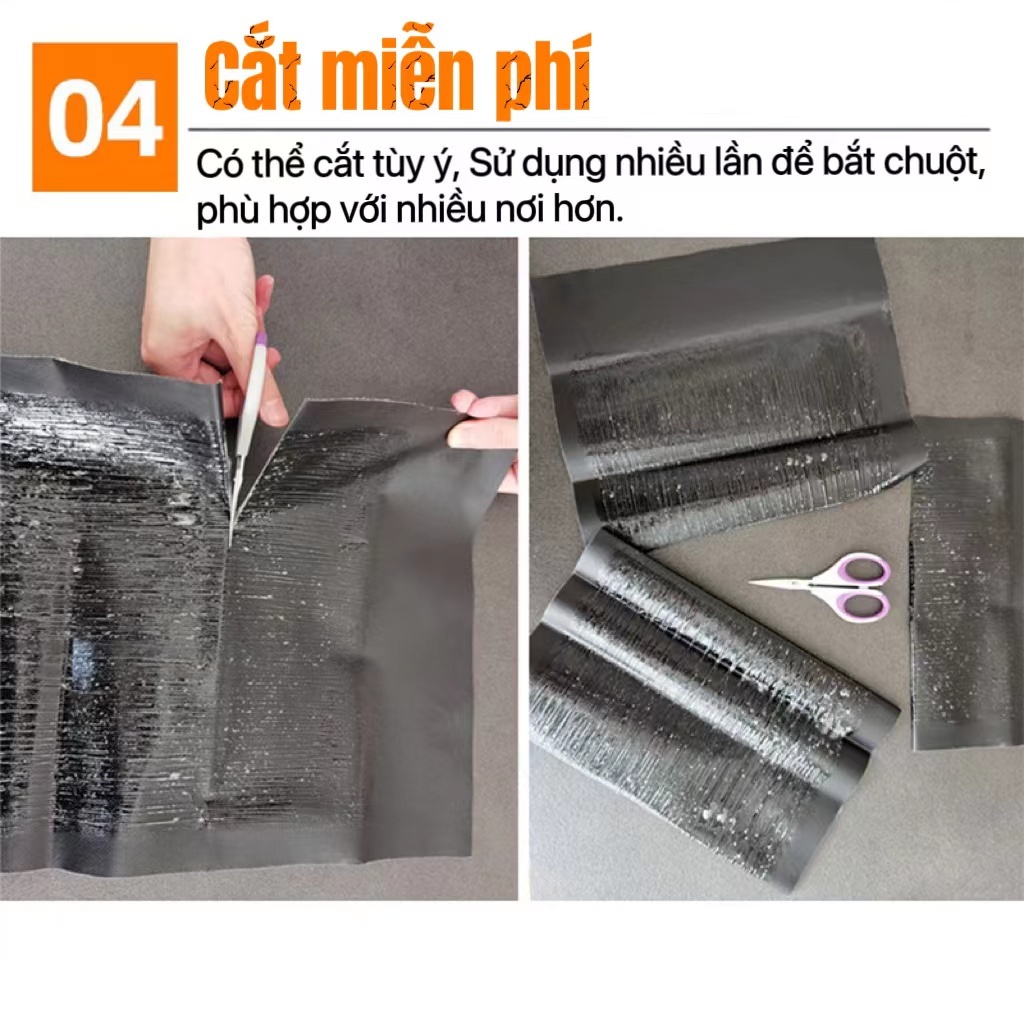 04
Cắt miễn phí
Có thể cắt tùy ý, Sử dụng nhiều lần để bắt chuột, phù hợp với nhiều nơi hơn.