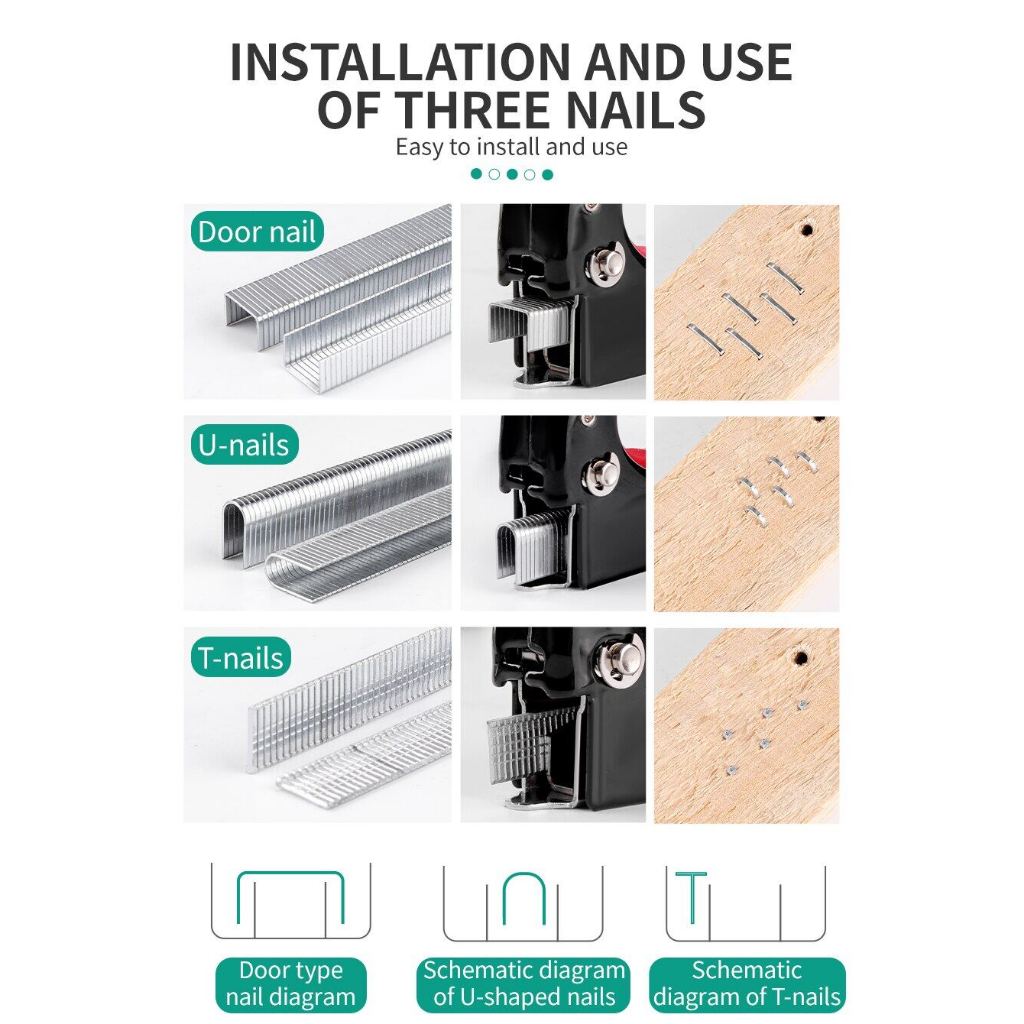 INSTALLATION AND USE OF THREE NAILS

Easy to install and use

Door nail

U-nails

T-nails

Door type nail diagram

Schematic diagram of U-shaped nails

Schematic diagram of T-nails