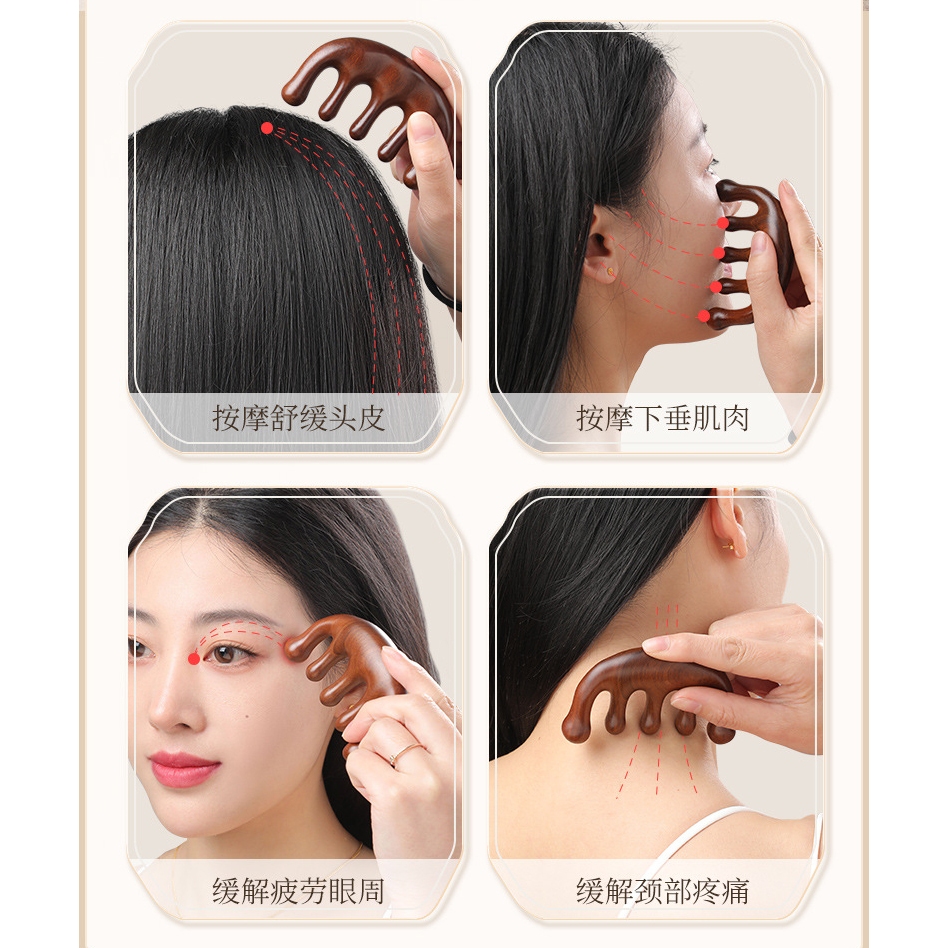 按摩舒缓头皮

按摩下垂肌肉

缓解疲劳眼周

缓解颈部疼痛