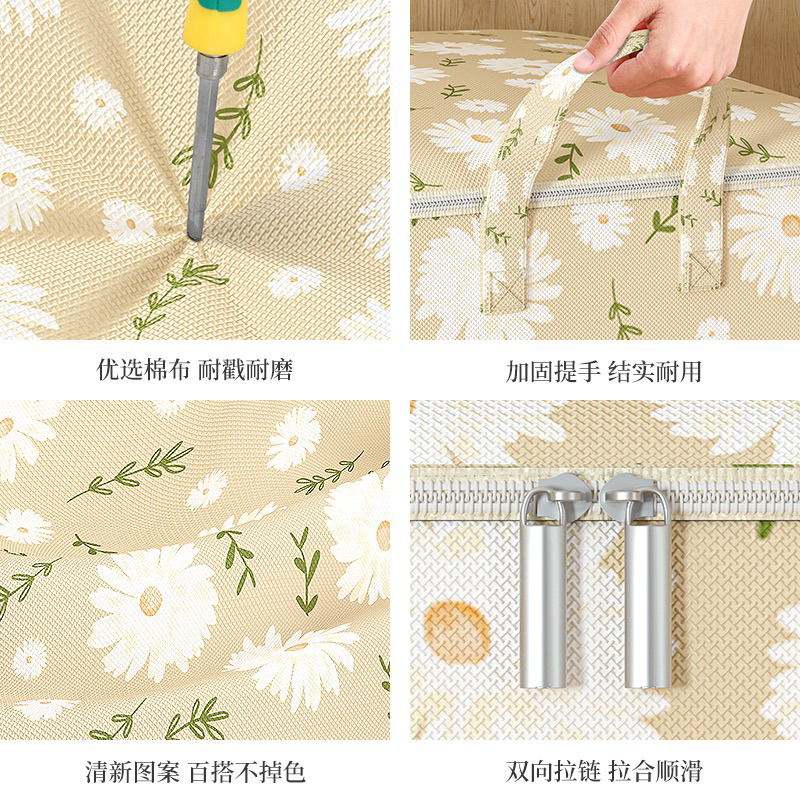 优选棉布 耐戳耐磨

加固提手 结实耐用

清新图案 百搭不掉色

双向拉链 拉合顺滑