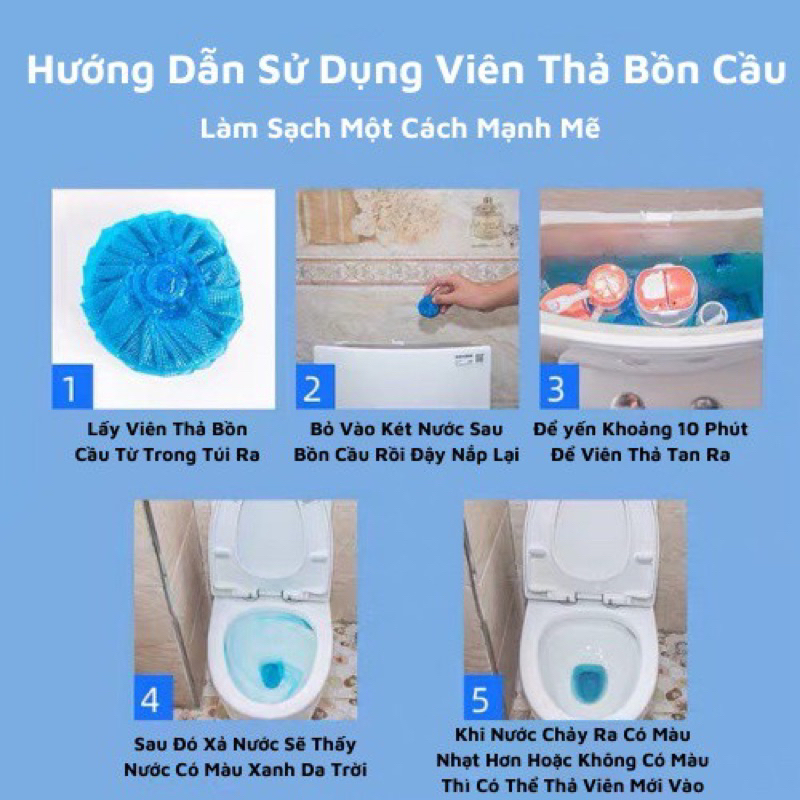 Hướng Dẫn Sử Dụng Viên Thả Bồn Cầu

Làm Sạch Một Cách Mạnh Mẽ

1

Lấy Viên Thả Bồn Cầu Từ Trong Túi Ra

2

Bỏ Vào Két Nước Sau Bồn Cầu Rồi Đậy Nắp Lại

3

Để yên Khoảng 10 Phút Để Viên Thả Tan Ra

4

Sau Đó Xả Nước Sẽ Thấy Nước Có Màu Xanh Da Trời

5

Khi Nước Chảy Ra Có Màu Nhạt Hơn Hoặc Không Có Màu Thì Có Thể Thả Viên Mới Vào