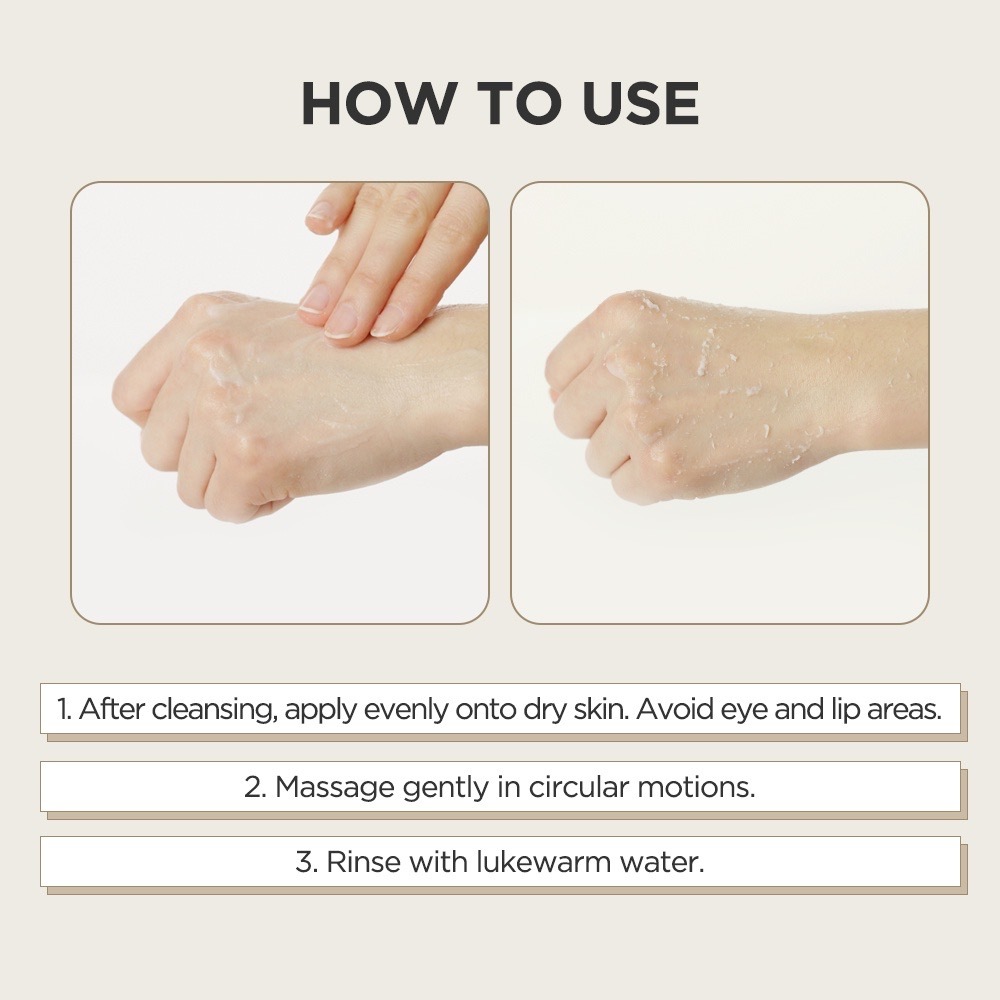 HOW TO USE

1. After cleansing, apply evenly onto dry skin. Avoid eye and lip areas.

2. Massage gently in circular motions.

3. Rinse with lukewarm water.