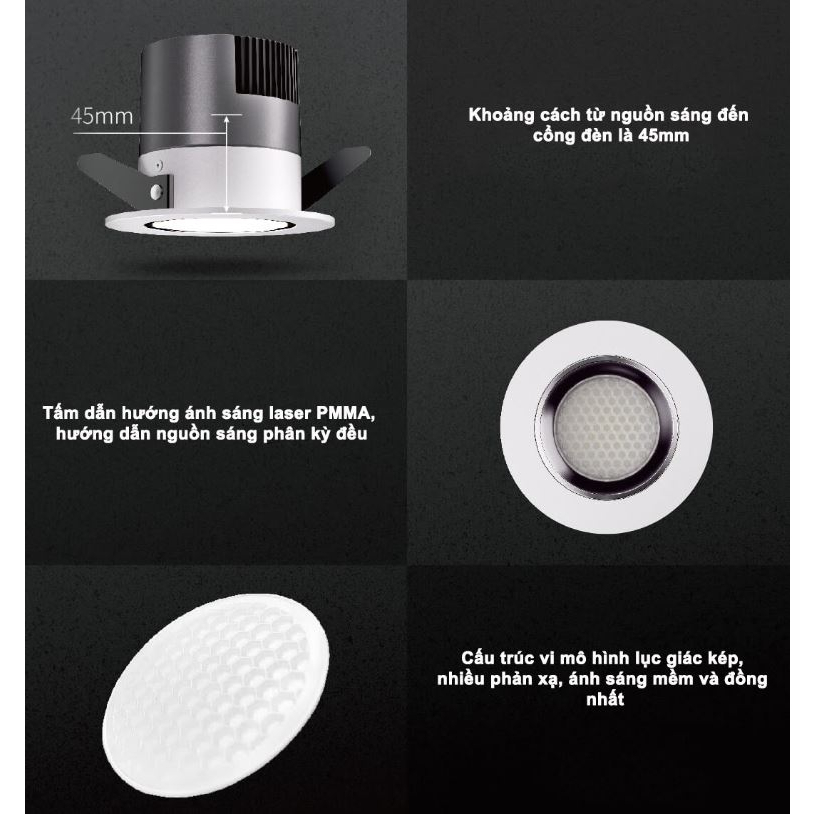 45mm

Khoảng cách từ nguồn sáng đến cổng đèn là 45mm

Tấm dẫn hướng ánh sáng laser PMMA, hướng dẫn nguồn sáng phân kỳ đều

Cấu trúc vi mô hình lục giác kép, nhiều phản xạ, ánh sáng mềm và đồng nhất