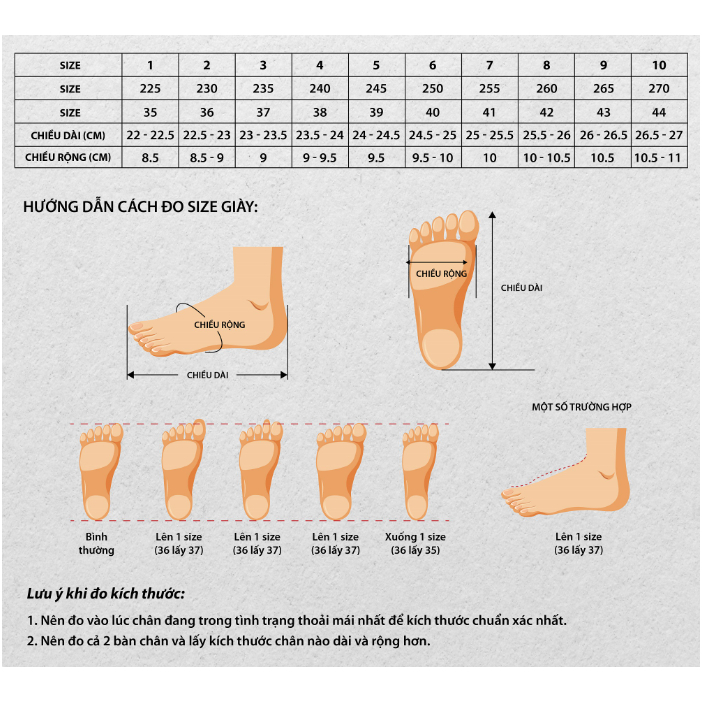 | SIZE | 1 | 2 | 3 | 4 | 5 | 6 | 7 | 8 | 9 | 10 |
|---|---|---|---|---|---|---|---|---|---|---|
| SIZE | 225 | 230 | 235 | 240 | 245 | 250 | 255 | 260 | 265 | 270 |
| SIZE | 35 | 36 | 37 | 38 | 39 | 40 | 41 | 42 | 43 | 44 |
| CHIỀU DÀI (CM) | 22 - 22.5 | 22.5 - 23 | 23 - 23.5 | 23.5 - 24 | 24 - 24.5 | 24.5 - 25 | 25 - 25.5 | 25.5 - 26 | 26 - 26.5 | 26.5 - 27 |
| CHIỀU RỘNG (CM) | 8.5 | 8.5 - 9 | 9 | 9 - 9.5 | 9.5 | 9.5 - 10 | 10 | 10 - 10.5 | 10.5 | 10.5 - 11 |

HƯỚNG DẪN CÁCH ĐO SIZE GIÀY:

CHIỀU RỘNG
CHIỀU DÀI
CHIỀU RỘNG
CHIỀU DÀI

MỘT SỐ TRƯỜNG HỢP

Bình thường
Lên 1 size (36 lấy 37)
Lên 1 size (36 lấy 37)
Lên 1 size (36 lấy 37)
Xuống 1 size (36 lấy 35)
Lên 1 size (36 lấy 37)

Lưu ý khi đo kích thước:

1. Nên đo vào lúc chân đang trong tình trạng thoải mái nhất để kích thước chuẩn xác nhất.
2. Nên đo cả 2 bàn chân và lấy kích thước chân nào dài và rộng hơn.