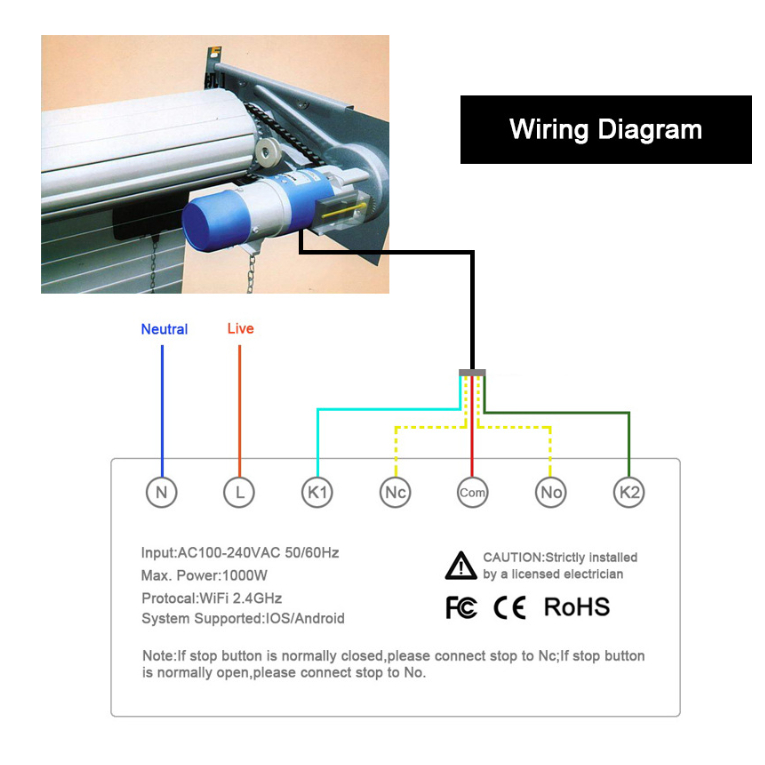 Wiring Diagram

Neutral
Live

N
L
K1
Nc
Com
No
K2

Input:AC100-240VAC 50/60Hz
Max. Power:1000W
Protocal:WiFi 2.4GHz
System Supported:IOS/Android

CAUTION:Strictly installed by a licensed electrician

FC CE RoHS

Note:If stop button is normally closed,please connect stop to Nc;If stop button is normally open,please connect stop to No.