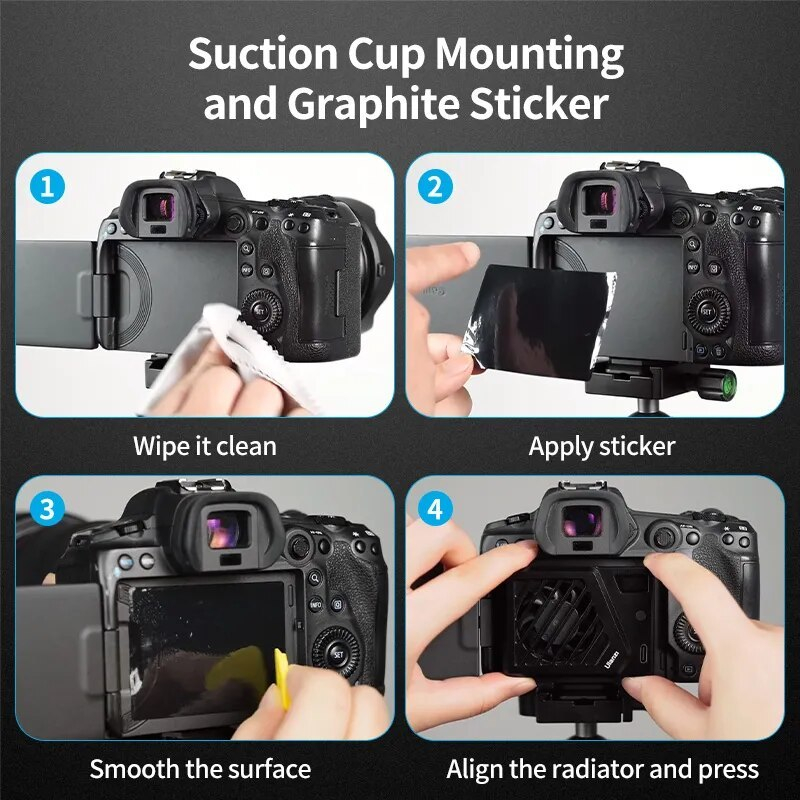 Suction Cup Mounting and Graphite Sticker

1

Wipe it clean

2

Apply sticker

3

Smooth the surface

4

Ulanzi

Align the radiator and press