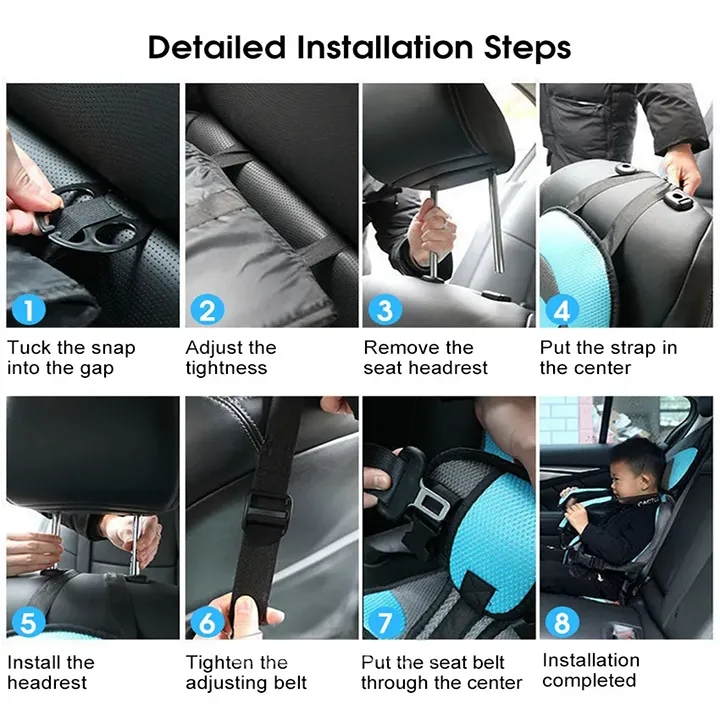 Detailed Installation Steps

1
Tuck the snap into the gap

2
Adjust the tightness

3
Remove the seat headrest

4
Put the strap in the center

5
Install the headrest

6
Tighten the adjusting belt

7
Put the seat belt through the center

8
Installation completed