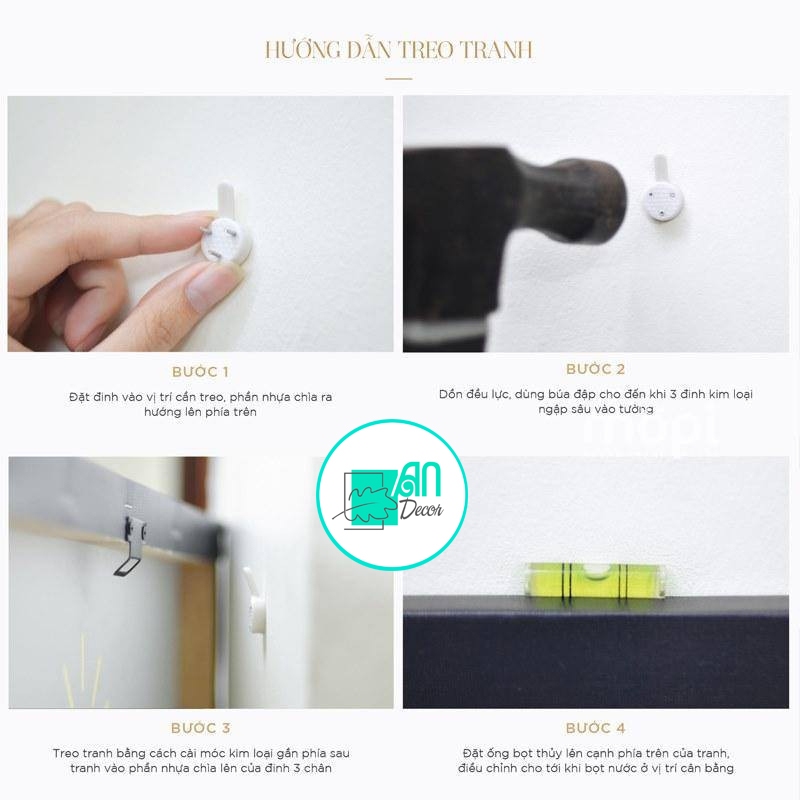 HƯỚNG DẪN TREO TRANH

BƯỚC 1

Đặt đinh vào vị trí cần treo, phần nhựa chìa ra hướng lên phía trên

BƯỚC 2

Dồn đều lực, dùng búa đập cho đến khi 3 đinh kim loại ngập sâu vào tường

AN Decor

BƯỚC 3

Treo tranh bằng cách cài móc kim loại gắn phía sau tranh vào phần nhựa chìa lên của đinh 3 chân

BƯỚC 4

Đặt ống bọt thủy lên cạnh phía trên của tranh, điều chỉnh cho tới khi bọt nước ở vị trí cân bằng