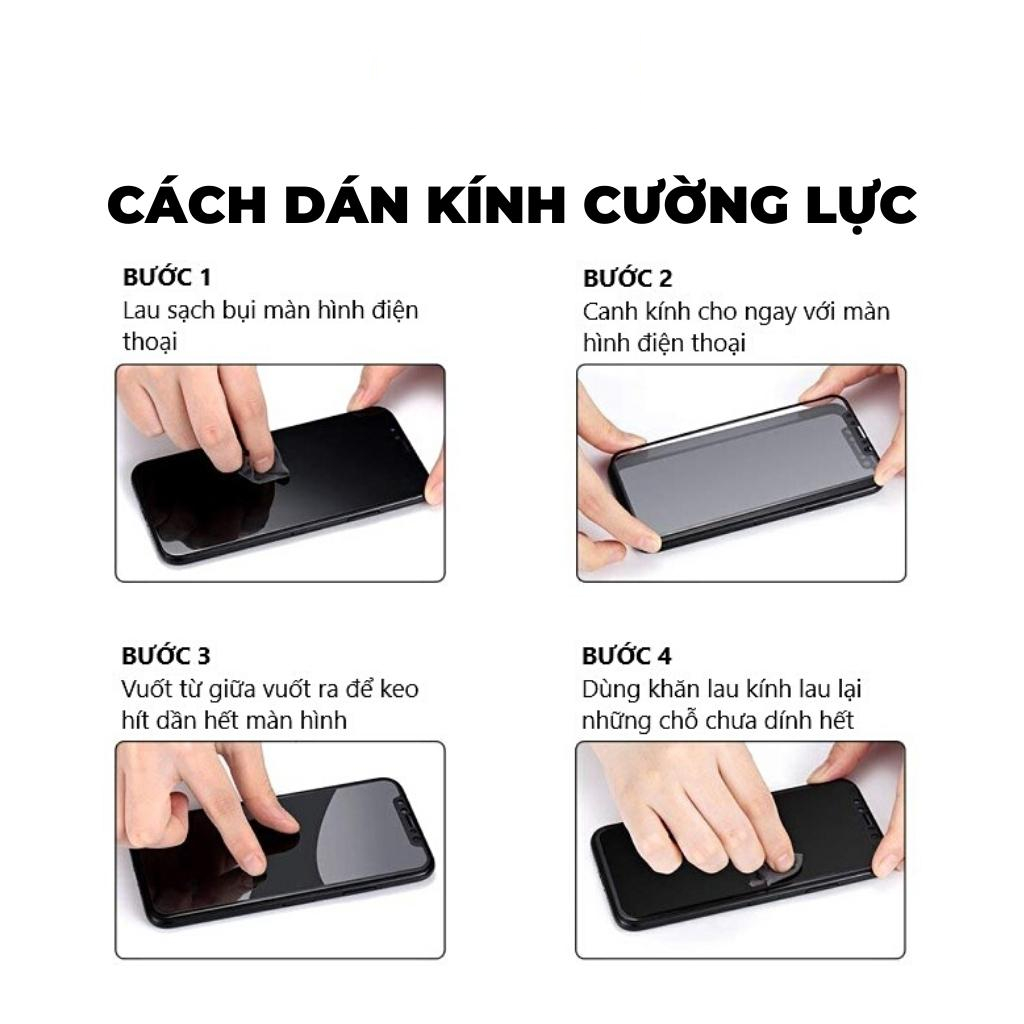 CÁCH DÁN KÍNH CƯỜNG LỰC

BƯỚC 1
Lau sạch bụi màn hình điện thoại

BƯỚC 2
Canh kính cho ngay với màn hình điện thoại

BƯỚC 3
Vuốt từ giữa vuốt ra để keo hít dần hết màn hình

BƯỚC 4
Dùng khăn lau kính lau lại những chỗ chưa dính hết