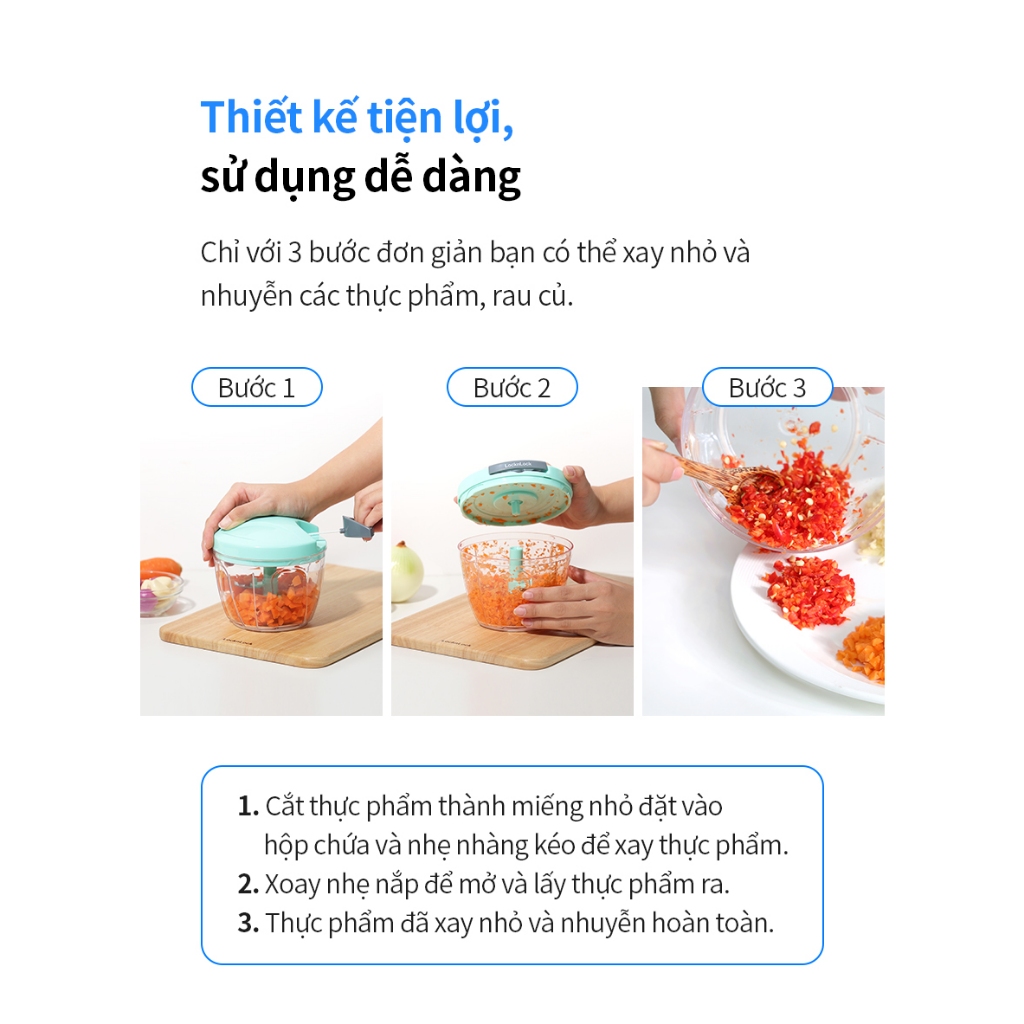 Thiết kế tiện lợi,
sử dụng dễ dàng

Chỉ với 3 bước đơn giản bạn có thể xay nhỏ và nhuyễn các thực phẩm, rau củ.

Bước 1

Bước 2

Bước 3

1. Cắt thực phẩm thành miếng nhỏ đặt vào hộp chứa và nhẹ nhàng kéo để xay thực phẩm.
2. Xoay nhẹ nắp để mở và lấy thực phẩm ra.
3. Thực phẩm đã xay nhỏ và nhuyễn hoàn toàn.